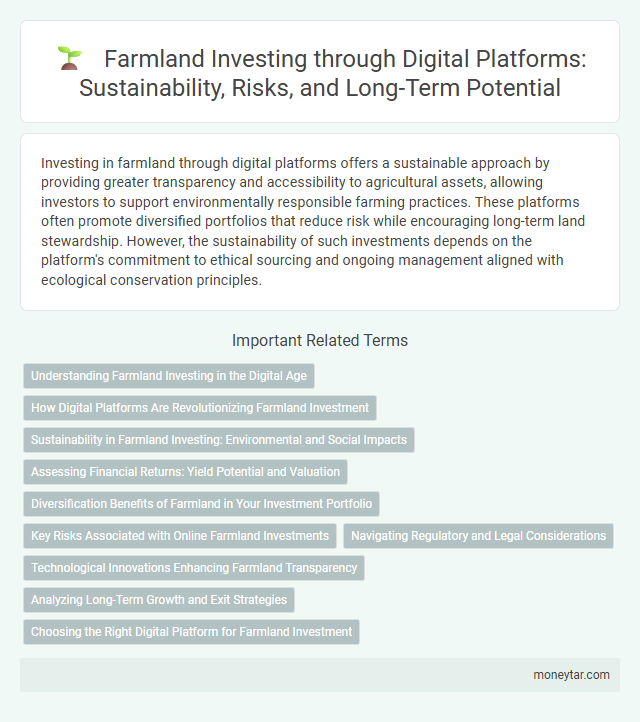 Farmland Investing through Digital Platforms: Sustainability, Risks, and Long-Term Potential

Investing in farmland through digital platforms offers a sustainable approach by providing greater transparency and accessibility to agricultural assets, allowing investors to support environmentally responsible farming practices. These platforms often promote diversified portfolios that reduce risk while encouraging long-term land stewardship. However, the sustainability of such investments depends on the platform's commitment to ethical sourcing and ongoing management aligned with ecological conservation principles.

Important Related Terms

Understanding Farmland Investing in the Digital Age

How Digital Platforms Are Revolutionizing Farmland Investment

Sustainability in Farmland Investing: Environmental and Social Impacts

Assessing Financial Returns: Yield Potential and Valuation

Diversification Benefits of Farmland in Your Investment Portfolio

Key Risks Associated with Online Farmland Investments

Navigating Regulatory and Legal Considerations

Technological Innovations Enhancing Farmland Transparency

Analyzing Long-Term Growth and Exit Strategies

Choosing the Right Digital Platform for Farmland Investment

moneytar.com