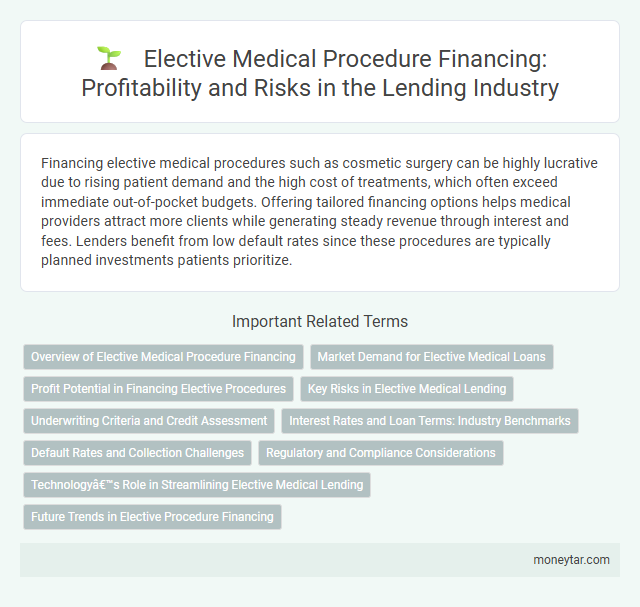 Elective Medical Procedure Financing: Profitability and Risks in the Lending Industry

Financing elective medical procedures such as cosmetic surgery can be highly lucrative due to rising patient demand and the high cost of treatments, which often exceed immediate out-of-pocket budgets. Offering tailored financing options helps medical providers attract more clients while generating steady revenue through interest and fees. Lenders benefit from low default rates since these procedures are typically planned investments patients prioritize.

Important Related Terms

Overview of Elective Medical Procedure Financing

Market Demand for Elective Medical Loans

Profit Potential in Financing Elective Procedures

Key Risks in Elective Medical Lending

Underwriting Criteria and Credit Assessment

Interest Rates and Loan Terms: Industry Benchmarks

Default Rates and Collection Challenges

Regulatory and Compliance Considerations

Technologyâ€™s Role in Streamlining Elective Medical Lending

Future Trends in Elective Procedure Financing

moneytar.com