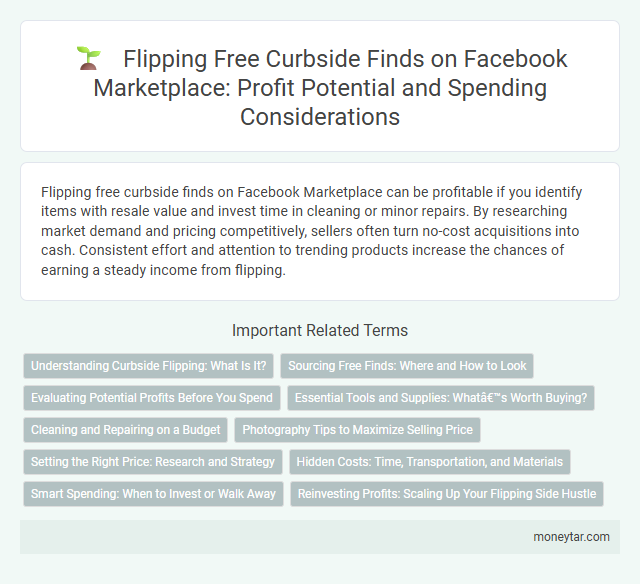 Flipping Free Curbside Finds on Facebook Marketplace: Profit Potential and Spending Considerations

Flipping free curbside finds on Facebook Marketplace can be profitable if you identify items with resale value and invest time in cleaning or minor repairs. By researching market demand and pricing competitively, sellers often turn no-cost acquisitions into cash. Consistent effort and attention to trending products increase the chances of earning a steady income from flipping.

Important Related Terms

Understanding Curbside Flipping: What Is It?

Sourcing Free Finds: Where and How to Look

Evaluating Potential Profits Before You Spend

Essential Tools and Supplies: Whatâ€™s Worth Buying?

Cleaning and Repairing on a Budget

Photography Tips to Maximize Selling Price

Setting the Right Price: Research and Strategy

Hidden Costs: Time, Transportation, and Materials

Smart Spending: When to Invest or Walk Away

Reinvesting Profits: Scaling Up Your Flipping Side Hustle

moneytar.com