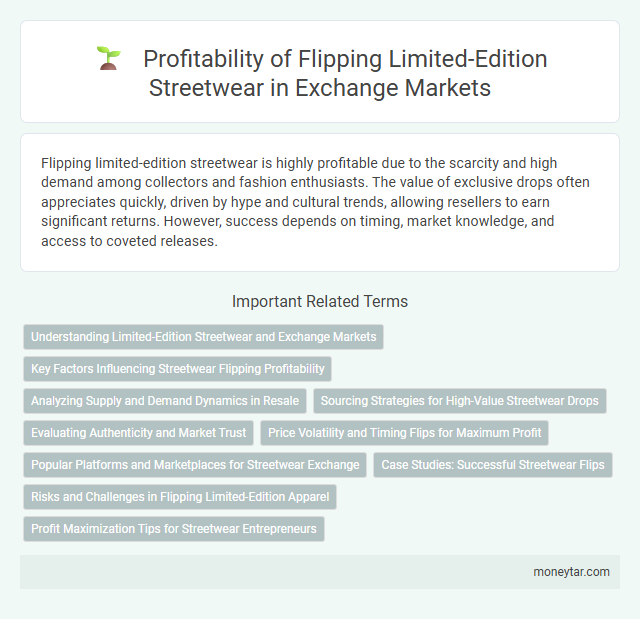 Profitability of Flipping Limited-Edition Streetwear in Exchange Markets

Flipping limited-edition streetwear is highly profitable due to the scarcity and high demand among collectors and fashion enthusiasts. The value of exclusive drops often appreciates quickly, driven by hype and cultural trends, allowing resellers to earn significant returns. However, success depends on timing, market knowledge, and access to coveted releases.

Important Related Terms

Understanding Limited-Edition Streetwear and Exchange Markets

Key Factors Influencing Streetwear Flipping Profitability

Analyzing Supply and Demand Dynamics in Resale

Sourcing Strategies for High-Value Streetwear Drops

Evaluating Authenticity and Market Trust

Price Volatility and Timing Flips for Maximum Profit

Popular Platforms and Marketplaces for Streetwear Exchange

Case Studies: Successful Streetwear Flips

Risks and Challenges in Flipping Limited-Edition Apparel

Profit Maximization Tips for Streetwear Entrepreneurs

moneytar.com