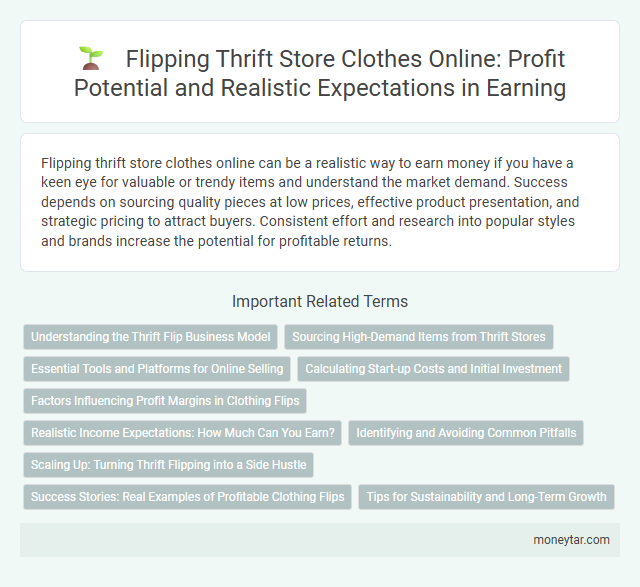 Flipping Thrift Store Clothes Online: Profit Potential and Realistic Expectations in Earning

Flipping thrift store clothes online can be a realistic way to earn money if you have a keen eye for valuable or trendy items and understand the market demand. Success depends on sourcing quality pieces at low prices, effective product presentation, and strategic pricing to attract buyers. Consistent effort and research into popular styles and brands increase the potential for profitable returns.

Important Related Terms

Understanding the Thrift Flip Business Model

Sourcing High-Demand Items from Thrift Stores

Essential Tools and Platforms for Online Selling

Calculating Start-up Costs and Initial Investment

Factors Influencing Profit Margins in Clothing Flips

Realistic Income Expectations: How Much Can You Earn?

Identifying and Avoiding Common Pitfalls

Scaling Up: Turning Thrift Flipping into a Side Hustle

Success Stories: Real Examples of Profitable Clothing Flips

Tips for Sustainability and Long-Term Growth

moneytar.com