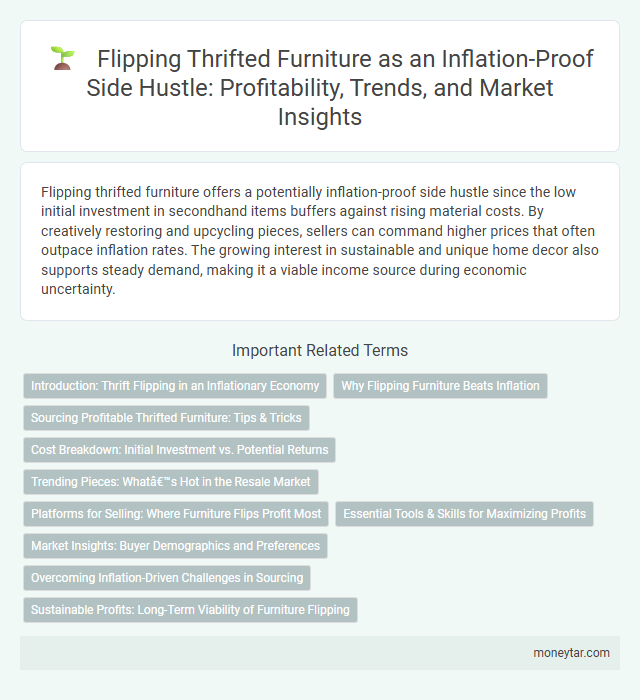 Flipping Thrifted Furniture as an Inflation-Proof Side Hustle: Profitability, Trends, and Market Insights

Flipping thrifted furniture offers a potentially inflation-proof side hustle since the low initial investment in secondhand items buffers against rising material costs. By creatively restoring and upcycling pieces, sellers can command higher prices that often outpace inflation rates. The growing interest in sustainable and unique home decor also supports steady demand, making it a viable income source during economic uncertainty.

Important Related Terms

Introduction: Thrift Flipping in an Inflationary Economy

Why Flipping Furniture Beats Inflation

Sourcing Profitable Thrifted Furniture: Tips & Tricks

Cost Breakdown: Initial Investment vs. Potential Returns

Trending Pieces: Whatâ€™s Hot in the Resale Market

Platforms for Selling: Where Furniture Flips Profit Most

Essential Tools & Skills for Maximizing Profits

Market Insights: Buyer Demographics and Preferences

Overcoming Inflation-Driven Challenges in Sourcing

Sustainable Profits: Long-Term Viability of Furniture Flipping

moneytar.com