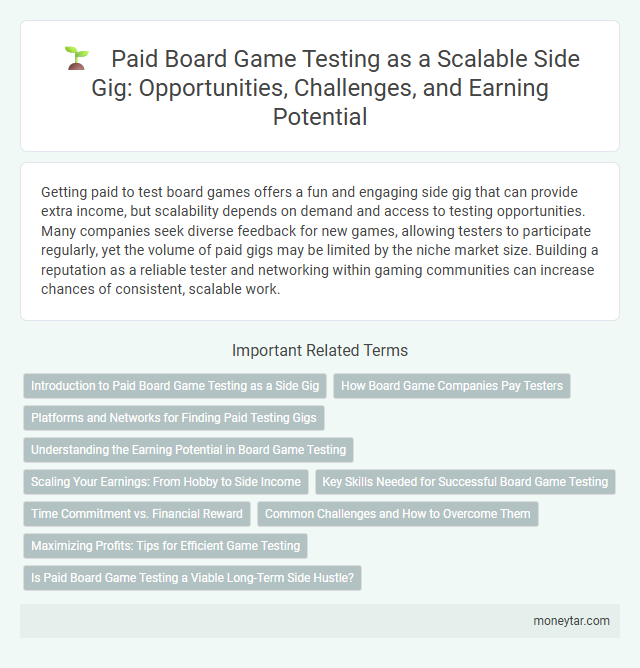 Paid Board Game Testing as a Scalable Side Gig: Opportunities, Challenges, and Earning Potential

Getting paid to test board games offers a fun and engaging side gig that can provide extra income, but scalability depends on demand and access to testing opportunities. Many companies seek diverse feedback for new games, allowing testers to participate regularly, yet the volume of paid gigs may be limited by the niche market size. Building a reputation as a reliable tester and networking within gaming communities can increase chances of consistent, scalable work.

Important Related Terms

Introduction to Paid Board Game Testing as a Side Gig

How Board Game Companies Pay Testers

Platforms and Networks for Finding Paid Testing Gigs

Understanding the Earning Potential in Board Game Testing

Scaling Your Earnings: From Hobby to Side Income

Key Skills Needed for Successful Board Game Testing

Time Commitment vs. Financial Reward

Common Challenges and How to Overcome Them

Maximizing Profits: Tips for Efficient Game Testing

Is Paid Board Game Testing a Viable Long-Term Side Hustle?

moneytar.com