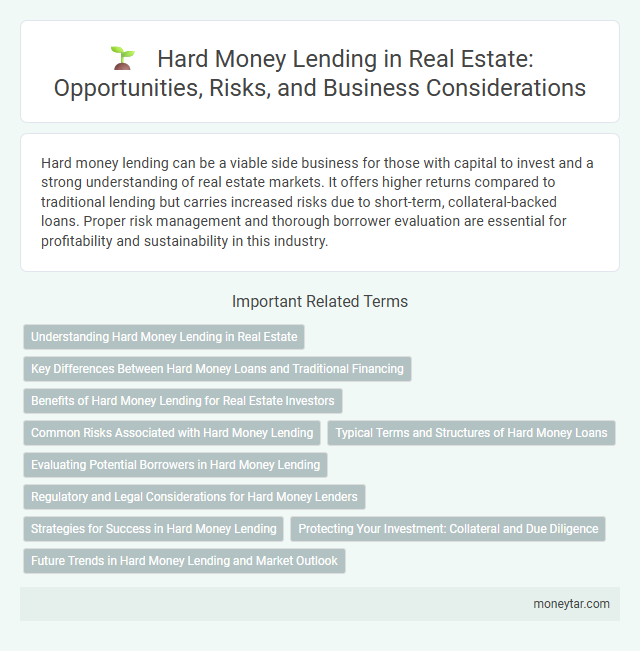 Hard Money Lending in Real Estate: Opportunities, Risks, and Business Considerations

Hard money lending can be a viable side business for those with capital to invest and a strong understanding of real estate markets. It offers higher returns compared to traditional lending but carries increased risks due to short-term, collateral-backed loans. Proper risk management and thorough borrower evaluation are essential for profitability and sustainability in this industry.

Important Related Terms

Understanding Hard Money Lending in Real Estate

Key Differences Between Hard Money Loans and Traditional Financing

Benefits of Hard Money Lending for Real Estate Investors

Common Risks Associated with Hard Money Lending

Typical Terms and Structures of Hard Money Loans

Evaluating Potential Borrowers in Hard Money Lending

Regulatory and Legal Considerations for Hard Money Lenders

Strategies for Success in Hard Money Lending

Protecting Your Investment: Collateral and Due Diligence

Future Trends in Hard Money Lending and Market Outlook

moneytar.com