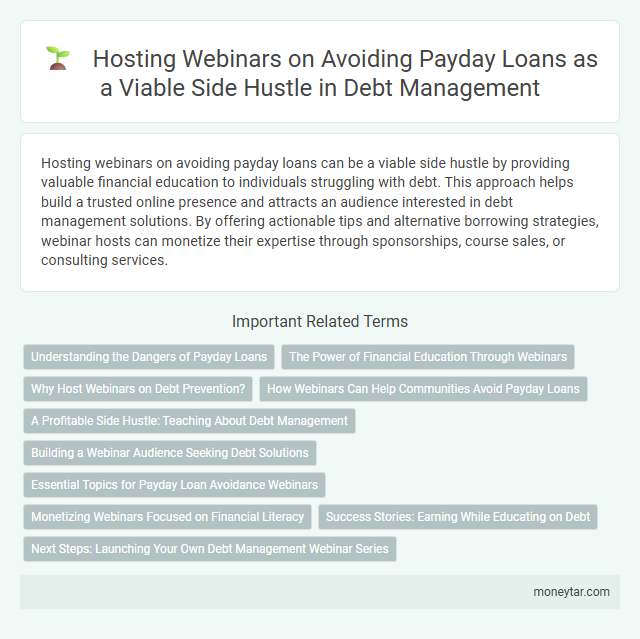 Hosting Webinars on Avoiding Payday Loans as a Viable Side Hustle in Debt Management

Hosting webinars on avoiding payday loans can be a viable side hustle by providing valuable financial education to individuals struggling with debt. This approach helps build a trusted online presence and attracts an audience interested in debt management solutions. By offering actionable tips and alternative borrowing strategies, webinar hosts can monetize their expertise through sponsorships, course sales, or consulting services.

Important Related Terms

Understanding the Dangers of Payday Loans

The Power of Financial Education Through Webinars

Why Host Webinars on Debt Prevention?

How Webinars Can Help Communities Avoid Payday Loans

A Profitable Side Hustle: Teaching About Debt Management

Building a Webinar Audience Seeking Debt Solutions

Essential Topics for Payday Loan Avoidance Webinars

Monetizing Webinars Focused on Financial Literacy

Success Stories: Earning While Educating on Debt

Next Steps: Launching Your Own Debt Management Webinar Series

moneytar.com