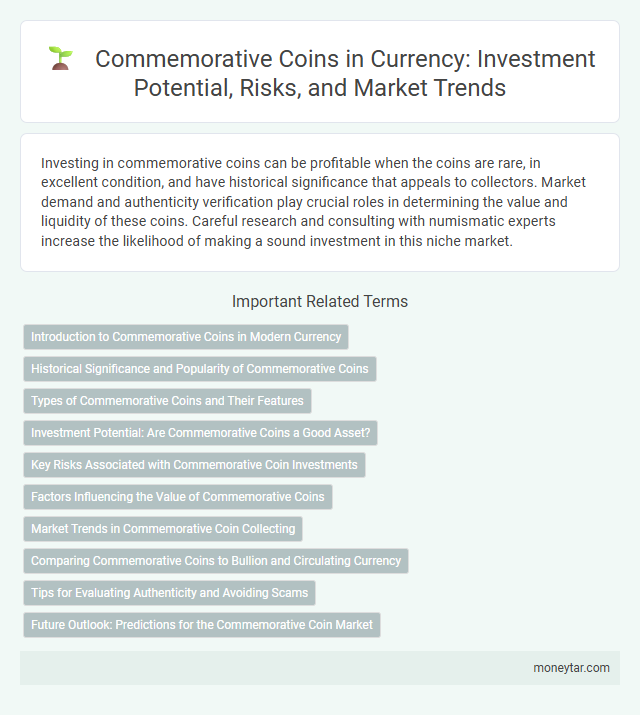 Commemorative Coins in Currency: Investment Potential, Risks, and Market Trends

Investing in commemorative coins can be profitable when the coins are rare, in excellent condition, and have historical significance that appeals to collectors. Market demand and authenticity verification play crucial roles in determining the value and liquidity of these coins. Careful research and consulting with numismatic experts increase the likelihood of making a sound investment in this niche market.

Important Related Terms

Introduction to Commemorative Coins in Modern Currency

Historical Significance and Popularity of Commemorative Coins

Types of Commemorative Coins and Their Features

Investment Potential: Are Commemorative Coins a Good Asset?

Key Risks Associated with Commemorative Coin Investments

Factors Influencing the Value of Commemorative Coins

Market Trends in Commemorative Coin Collecting

Comparing Commemorative Coins to Bullion and Circulating Currency

Tips for Evaluating Authenticity and Avoiding Scams

Future Outlook: Predictions for the Commemorative Coin Market

moneytar.com