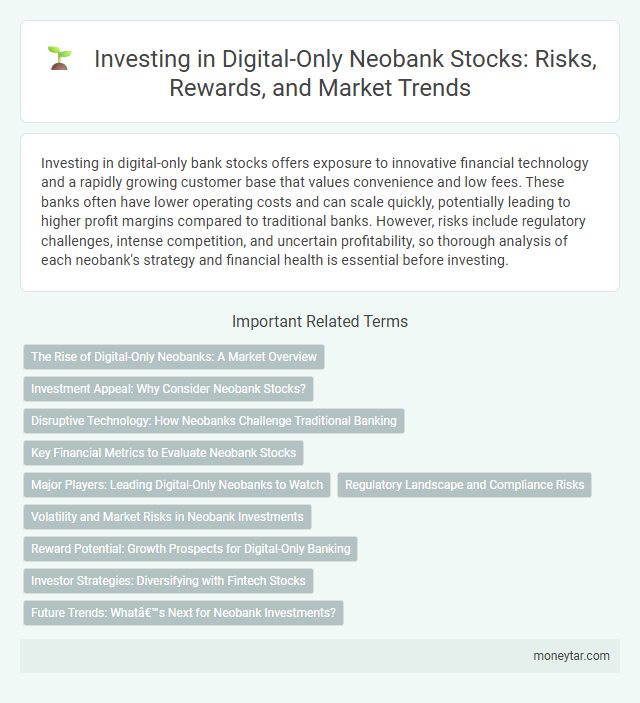 Investing in Digital-Only Neobank Stocks: Risks, Rewards, and Market Trends

Investing in digital-only bank stocks offers exposure to innovative financial technology and a rapidly growing customer base that values convenience and low fees. These banks often have lower operating costs and can scale quickly, potentially leading to higher profit margins compared to traditional banks. However, risks include regulatory challenges, intense competition, and uncertain profitability, so thorough analysis of each neobank's strategy and financial health is essential before investing.

Important Related Terms

The Rise of Digital-Only Neobanks: A Market Overview

Investment Appeal: Why Consider Neobank Stocks?

Disruptive Technology: How Neobanks Challenge Traditional Banking

Key Financial Metrics to Evaluate Neobank Stocks

Major Players: Leading Digital-Only Neobanks to Watch

Regulatory Landscape and Compliance Risks

Volatility and Market Risks in Neobank Investments

Reward Potential: Growth Prospects for Digital-Only Banking

Investor Strategies: Diversifying with Fintech Stocks

Future Trends: Whatâ€™s Next for Neobank Investments?

moneytar.com