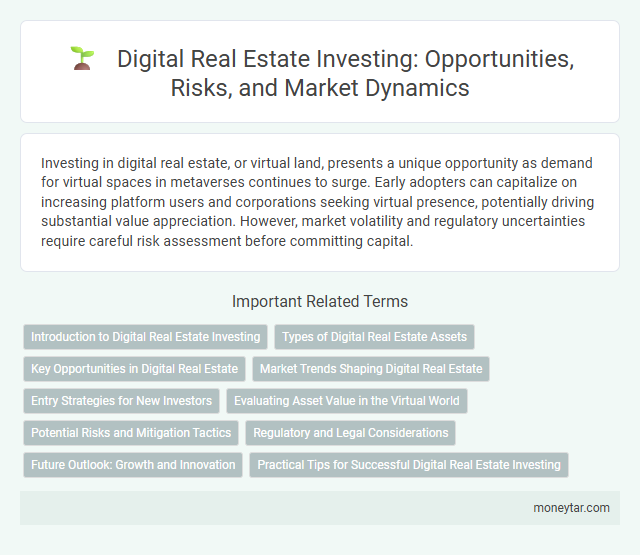 Digital Real Estate Investing: Opportunities, Risks, and Market Dynamics

Investing in digital real estate, or virtual land, presents a unique opportunity as demand for virtual spaces in metaverses continues to surge. Early adopters can capitalize on increasing platform users and corporations seeking virtual presence, potentially driving substantial value appreciation. However, market volatility and regulatory uncertainties require careful risk assessment before committing capital.

Important Related Terms

Introduction to Digital Real Estate Investing
Types of Digital Real Estate Assets
Key Opportunities in Digital Real Estate
Market Trends Shaping Digital Real Estate
Entry Strategies for New Investors
Evaluating Asset Value in the Virtual World
Potential Risks and Mitigation Tactics
Regulatory and Legal Considerations
Future Outlook: Growth and Innovation
Practical Tips for Successful Digital Real Estate Investing

moneytar.com