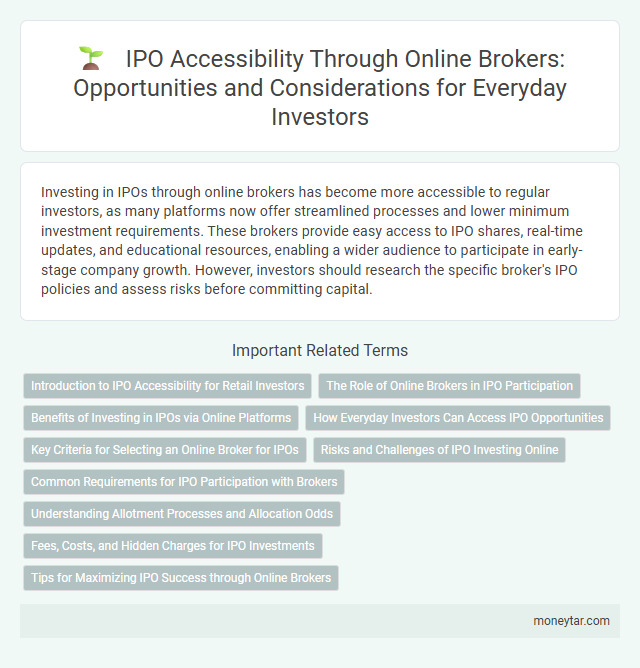 IPO Accessibility Through Online Brokers: Opportunities and Considerations for Everyday Investors

Investing in IPOs through online brokers has become more accessible to regular investors, as many platforms now offer streamlined processes and lower minimum investment requirements. These brokers provide easy access to IPO shares, real-time updates, and educational resources, enabling a wider audience to participate in early-stage company growth. However, investors should research the specific broker's IPO policies and assess risks before committing capital.

Important Related Terms

Introduction to IPO Accessibility for Retail Investors

The Role of Online Brokers in IPO Participation

Benefits of Investing in IPOs via Online Platforms

How Everyday Investors Can Access IPO Opportunities

Key Criteria for Selecting an Online Broker for IPOs

Risks and Challenges of IPO Investing Online

Common Requirements for IPO Participation with Brokers

Understanding Allotment Processes and Allocation Odds

Fees, Costs, and Hidden Charges for IPO Investments

Tips for Maximizing IPO Success through Online Brokers

moneytar.com