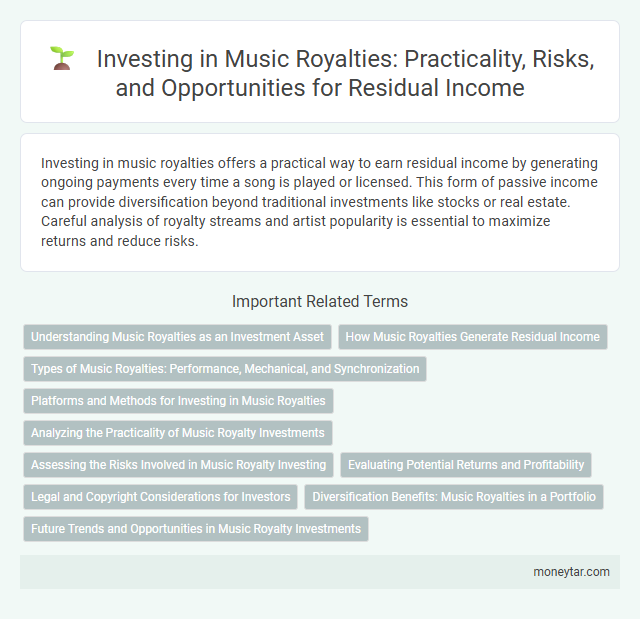 Investing in Music Royalties: Practicality, Risks, and Opportunities for Residual Income

Investing in music royalties offers a practical way to earn residual income by generating ongoing payments every time a song is played or licensed. This form of passive income can provide diversification beyond traditional investments like stocks or real estate. Careful analysis of royalty streams and artist popularity is essential to maximize returns and reduce risks.

Important Related Terms

Understanding Music Royalties as an Investment Asset

How Music Royalties Generate Residual Income

Types of Music Royalties: Performance, Mechanical, and Synchronization

Platforms and Methods for Investing in Music Royalties

Analyzing the Practicality of Music Royalty Investments

Assessing the Risks Involved in Music Royalty Investing

Evaluating Potential Returns and Profitability

Legal and Copyright Considerations for Investors

Diversification Benefits: Music Royalties in a Portfolio

Future Trends and Opportunities in Music Royalty Investments

moneytar.com