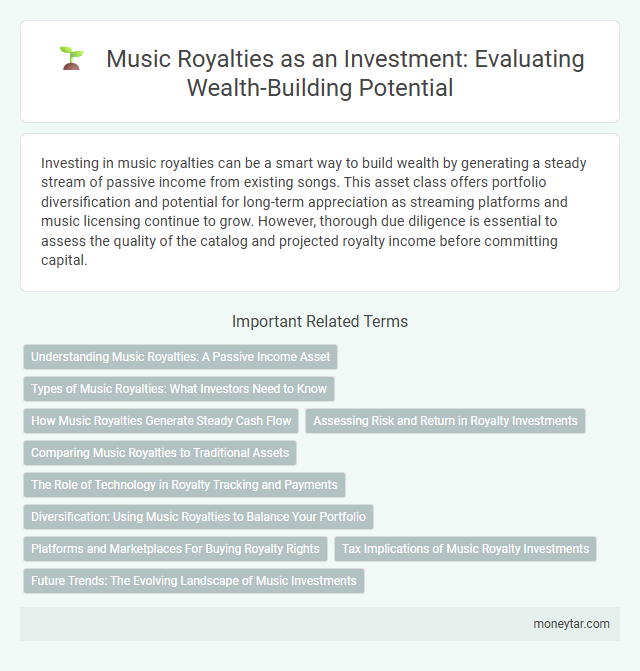 Music Royalties as an Investment: Evaluating Wealth-Building Potential

Investing in music royalties can be a smart way to build wealth by generating a steady stream of passive income from existing songs. This asset class offers portfolio diversification and potential for long-term appreciation as streaming platforms and music licensing continue to grow. However, thorough due diligence is essential to assess the quality of the catalog and projected royalty income before committing capital.

Important Related Terms

Understanding Music Royalties: A Passive Income Asset

Types of Music Royalties: What Investors Need to Know

How Music Royalties Generate Steady Cash Flow

Assessing Risk and Return in Royalty Investments

Comparing Music Royalties to Traditional Assets

The Role of Technology in Royalty Tracking and Payments

Diversification: Using Music Royalties to Balance Your Portfolio

Platforms and Marketplaces For Buying Royalty Rights

Tax Implications of Music Royalty Investments

Future Trends: The Evolving Landscape of Music Investments

moneytar.com