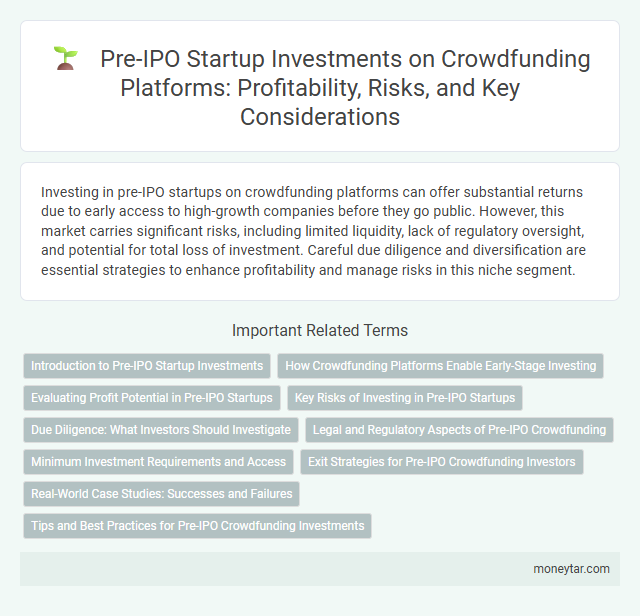 Pre-IPO Startup Investments on Crowdfunding Platforms: Profitability, Risks, and Key Considerations

Investing in pre-IPO startups on crowdfunding platforms can offer substantial returns due to early access to high-growth companies before they go public. However, this market carries significant risks, including limited liquidity, lack of regulatory oversight, and potential for total loss of investment. Careful due diligence and diversification are essential strategies to enhance profitability and manage risks in this niche segment.

Important Related Terms

Introduction to Pre-IPO Startup Investments

How Crowdfunding Platforms Enable Early-Stage Investing

Evaluating Profit Potential in Pre-IPO Startups

Key Risks of Investing in Pre-IPO Startups

Due Diligence: What Investors Should Investigate

Legal and Regulatory Aspects of Pre-IPO Crowdfunding

Minimum Investment Requirements and Access

Exit Strategies for Pre-IPO Crowdfunding Investors

Real-World Case Studies: Successes and Failures

Tips and Best Practices for Pre-IPO Crowdfunding Investments

moneytar.com