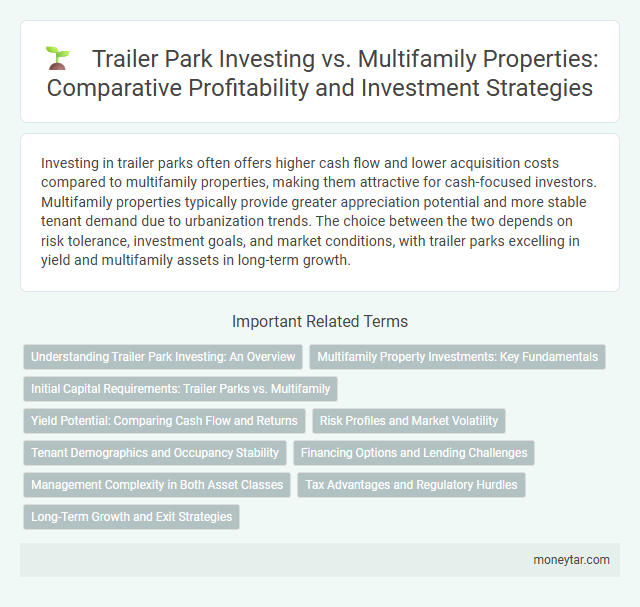 Trailer Park Investing vs. Multifamily Properties: Comparative Profitability and Investment Strategies

Investing in trailer parks often offers higher cash flow and lower acquisition costs compared to multifamily properties, making them attractive for cash-focused investors. Multifamily properties typically provide greater appreciation potential and more stable tenant demand due to urbanization trends. The choice between the two depends on risk tolerance, investment goals, and market conditions, with trailer parks excelling in yield and multifamily assets in long-term growth.

Important Related Terms

Understanding Trailer Park Investing: An Overview

Multifamily Property Investments: Key Fundamentals

Initial Capital Requirements: Trailer Parks vs. Multifamily

Yield Potential: Comparing Cash Flow and Returns

Risk Profiles and Market Volatility

Tenant Demographics and Occupancy Stability

Financing Options and Lending Challenges

Management Complexity in Both Asset Classes

Tax Advantages and Regulatory Hurdles

Long-Term Growth and Exit Strategies

moneytar.com