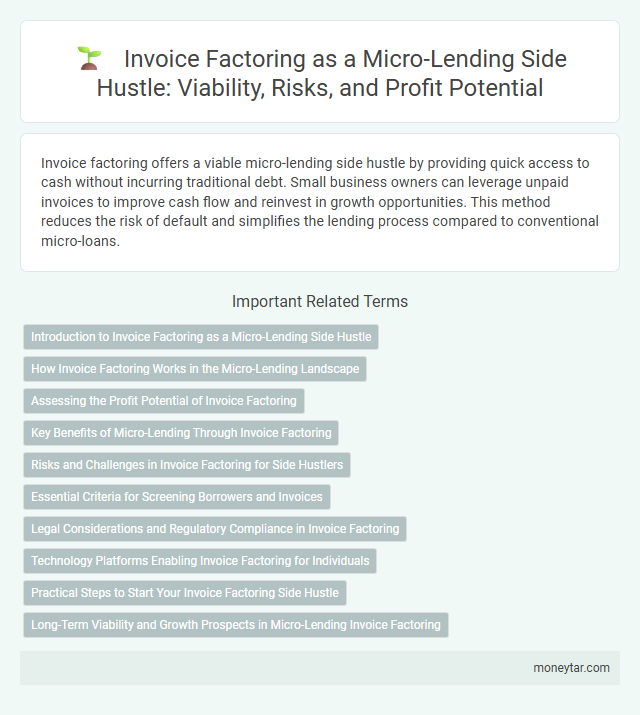 Invoice Factoring as a Micro-Lending Side Hustle: Viability, Risks, and Profit Potential

Invoice factoring offers a viable micro-lending side hustle by providing quick access to cash without incurring traditional debt. Small business owners can leverage unpaid invoices to improve cash flow and reinvest in growth opportunities. This method reduces the risk of default and simplifies the lending process compared to conventional micro-loans.

Important Related Terms

Introduction to Invoice Factoring as a Micro-Lending Side Hustle

How Invoice Factoring Works in the Micro-Lending Landscape

Assessing the Profit Potential of Invoice Factoring

Key Benefits of Micro-Lending Through Invoice Factoring

Risks and Challenges in Invoice Factoring for Side Hustlers

Essential Criteria for Screening Borrowers and Invoices

Legal Considerations and Regulatory Compliance in Invoice Factoring

Technology Platforms Enabling Invoice Factoring for Individuals

Practical Steps to Start Your Invoice Factoring Side Hustle

Long-Term Viability and Growth Prospects in Micro-Lending Invoice Factoring

moneytar.com