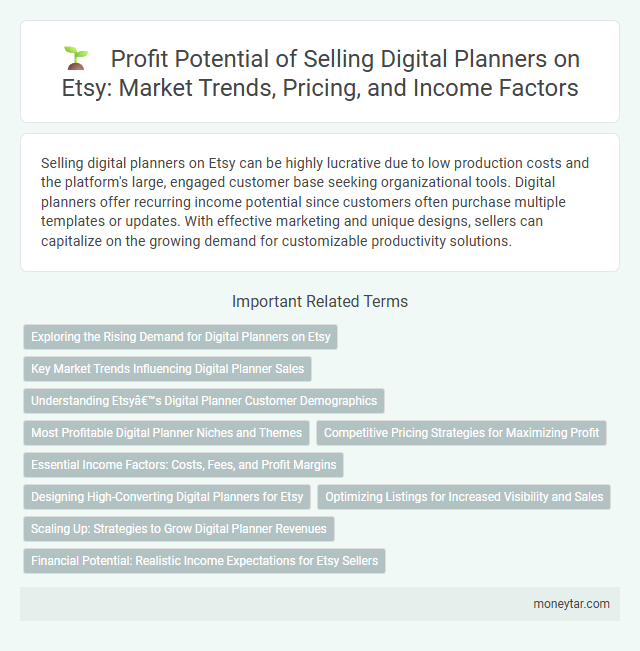 Profit Potential of Selling Digital Planners on Etsy: Market Trends, Pricing, and Income Factors

Selling digital planners on Etsy can be highly lucrative due to low production costs and the platform's large, engaged customer base seeking organizational tools. Digital planners offer recurring income potential since customers often purchase multiple templates or updates. With effective marketing and unique designs, sellers can capitalize on the growing demand for customizable productivity solutions.

Important Related Terms

Exploring the Rising Demand for Digital Planners on Etsy

Key Market Trends Influencing Digital Planner Sales

Understanding Etsyâ€™s Digital Planner Customer Demographics

Most Profitable Digital Planner Niches and Themes

Competitive Pricing Strategies for Maximizing Profit

Essential Income Factors: Costs, Fees, and Profit Margins

Designing High-Converting Digital Planners for Etsy

Optimizing Listings for Increased Visibility and Sales

Scaling Up: Strategies to Grow Digital Planner Revenues

Financial Potential: Realistic Income Expectations for Etsy Sellers

moneytar.com