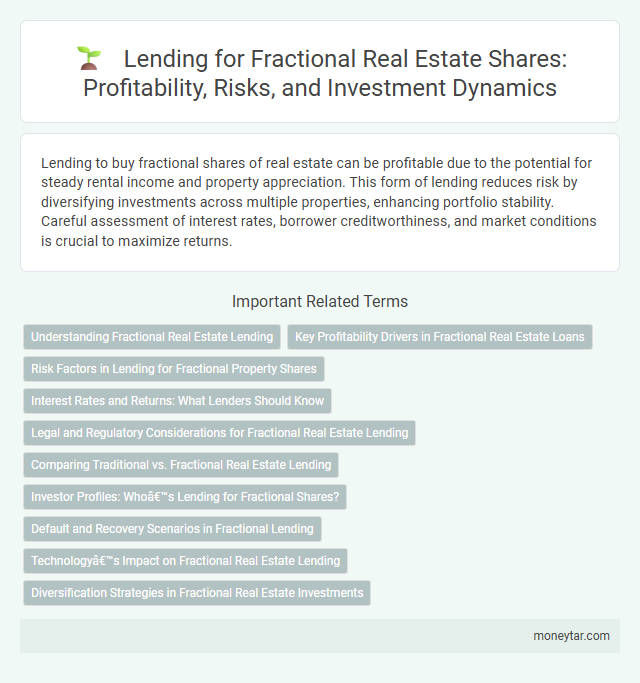 Lending for Fractional Real Estate Shares: Profitability, Risks, and Investment Dynamics

Lending to buy fractional shares of real estate can be profitable due to the potential for steady rental income and property appreciation. This form of lending reduces risk by diversifying investments across multiple properties, enhancing portfolio stability. Careful assessment of interest rates, borrower creditworthiness, and market conditions is crucial to maximize returns.

Important Related Terms

Understanding Fractional Real Estate Lending

Key Profitability Drivers in Fractional Real Estate Loans

Risk Factors in Lending for Fractional Property Shares

Interest Rates and Returns: What Lenders Should Know

Legal and Regulatory Considerations for Fractional Real Estate Lending

Comparing Traditional vs. Fractional Real Estate Lending

Investor Profiles: Whoâ€™s Lending for Fractional Shares?

Default and Recovery Scenarios in Fractional Lending

Technologyâ€™s Impact on Fractional Real Estate Lending

Diversification Strategies in Fractional Real Estate Investments

moneytar.com