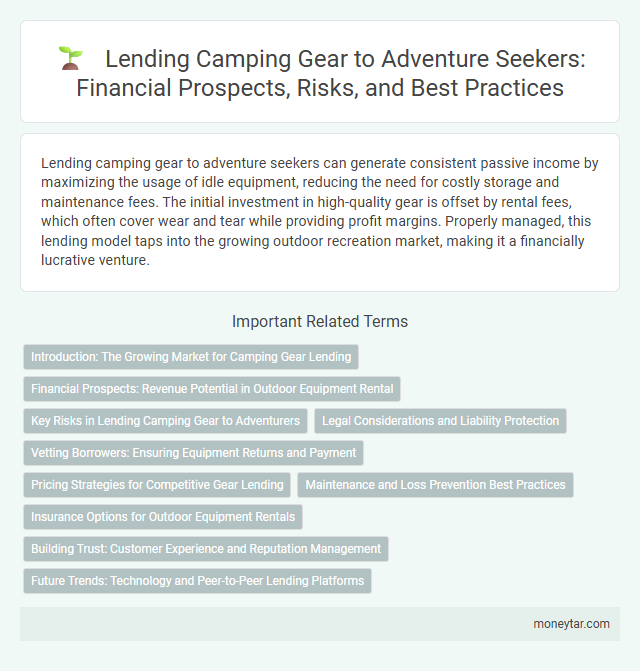 Lending Camping Gear to Adventure Seekers: Financial Prospects, Risks, and Best Practices

Lending camping gear to adventure seekers can generate consistent passive income by maximizing the usage of idle equipment, reducing the need for costly storage and maintenance fees. The initial investment in high-quality gear is offset by rental fees, which often cover wear and tear while providing profit margins. Properly managed, this lending model taps into the growing outdoor recreation market, making it a financially lucrative venture.

Important Related Terms

Introduction: The Growing Market for Camping Gear Lending

Financial Prospects: Revenue Potential in Outdoor Equipment Rental

Key Risks in Lending Camping Gear to Adventurers

Legal Considerations and Liability Protection

Vetting Borrowers: Ensuring Equipment Returns and Payment

Pricing Strategies for Competitive Gear Lending

Maintenance and Loss Prevention Best Practices

Insurance Options for Outdoor Equipment Rentals

Building Trust: Customer Experience and Reputation Management

Future Trends: Technology and Peer-to-Peer Lending Platforms

moneytar.com