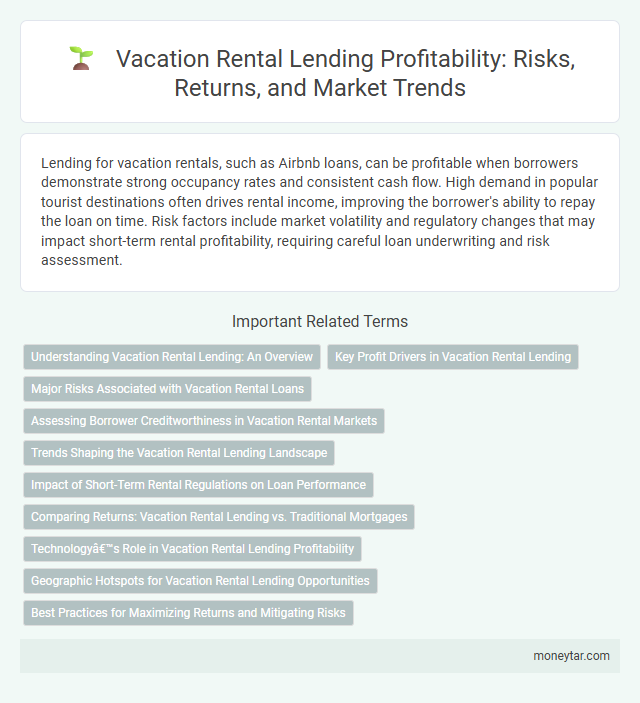 Vacation Rental Lending Profitability: Risks, Returns, and Market Trends

Lending for vacation rentals, such as Airbnb loans, can be profitable when borrowers demonstrate strong occupancy rates and consistent cash flow. High demand in popular tourist destinations often drives rental income, improving the borrower's ability to repay the loan on time. Risk factors include market volatility and regulatory changes that may impact short-term rental profitability, requiring careful loan underwriting and risk assessment.

Important Related Terms

Understanding Vacation Rental Lending: An Overview

Key Profit Drivers in Vacation Rental Lending

Major Risks Associated with Vacation Rental Loans

Assessing Borrower Creditworthiness in Vacation Rental Markets

Trends Shaping the Vacation Rental Lending Landscape

Impact of Short-Term Rental Regulations on Loan Performance

Comparing Returns: Vacation Rental Lending vs. Traditional Mortgages

Technologyâ€™s Role in Vacation Rental Lending Profitability

Geographic Hotspots for Vacation Rental Lending Opportunities

Best Practices for Maximizing Returns and Mitigating Risks

moneytar.com