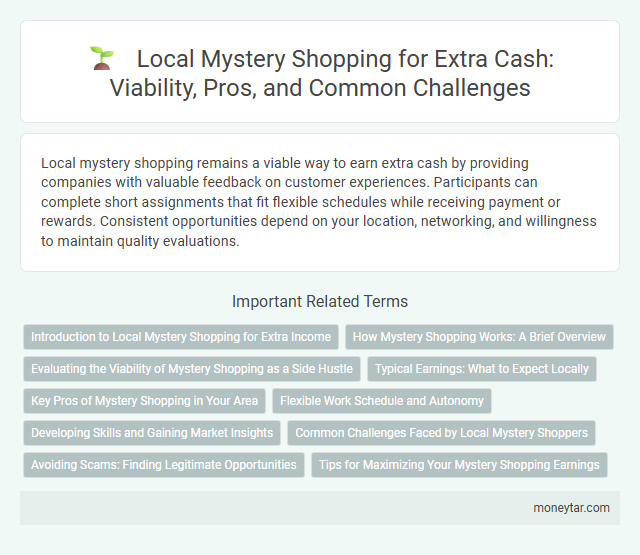 Local Mystery Shopping for Extra Cash: Viability, Pros, and Common Challenges

Local mystery shopping remains a viable way to earn extra cash by providing companies with valuable feedback on customer experiences. Participants can complete short assignments that fit flexible schedules while receiving payment or rewards. Consistent opportunities depend on your location, networking, and willingness to maintain quality evaluations.

Important Related Terms

Introduction to Local Mystery Shopping for Extra Income

How Mystery Shopping Works: A Brief Overview

Evaluating the Viability of Mystery Shopping as a Side Hustle

Typical Earnings: What to Expect Locally

Key Pros of Mystery Shopping in Your Area

Flexible Work Schedule and Autonomy

Developing Skills and Gaining Market Insights

Common Challenges Faced by Local Mystery Shoppers

Avoiding Scams: Finding Legitimate Opportunities

Tips for Maximizing Your Mystery Shopping Earnings

moneytar.com