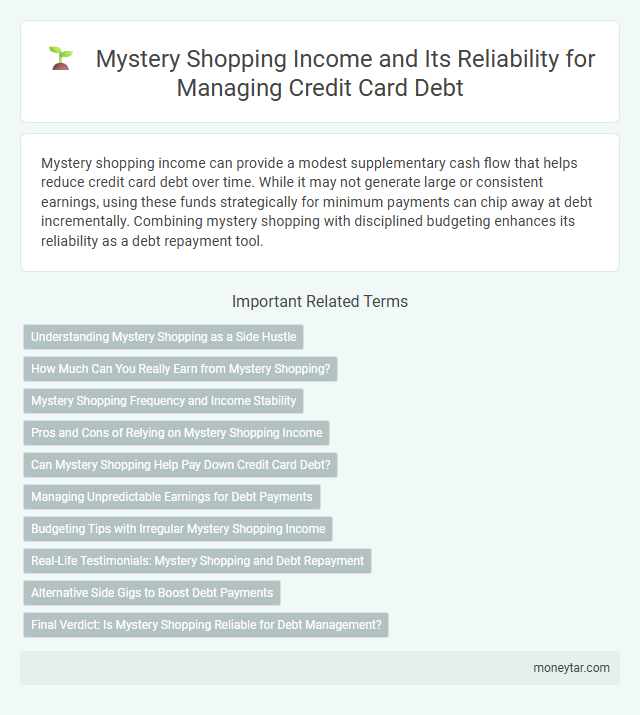 Mystery Shopping Income and Its Reliability for Managing Credit Card Debt

Mystery shopping income can provide a modest supplementary cash flow that helps reduce credit card debt over time. While it may not generate large or consistent earnings, using these funds strategically for minimum payments can chip away at debt incrementally. Combining mystery shopping with disciplined budgeting enhances its reliability as a debt repayment tool.

Important Related Terms

Understanding Mystery Shopping as a Side Hustle

How Much Can You Really Earn from Mystery Shopping?

Mystery Shopping Frequency and Income Stability

Pros and Cons of Relying on Mystery Shopping Income

Can Mystery Shopping Help Pay Down Credit Card Debt?

Managing Unpredictable Earnings for Debt Payments

Budgeting Tips with Irregular Mystery Shopping Income

Real-Life Testimonials: Mystery Shopping and Debt Repayment

Alternative Side Gigs to Boost Debt Payments

Final Verdict: Is Mystery Shopping Reliable for Debt Management?

moneytar.com