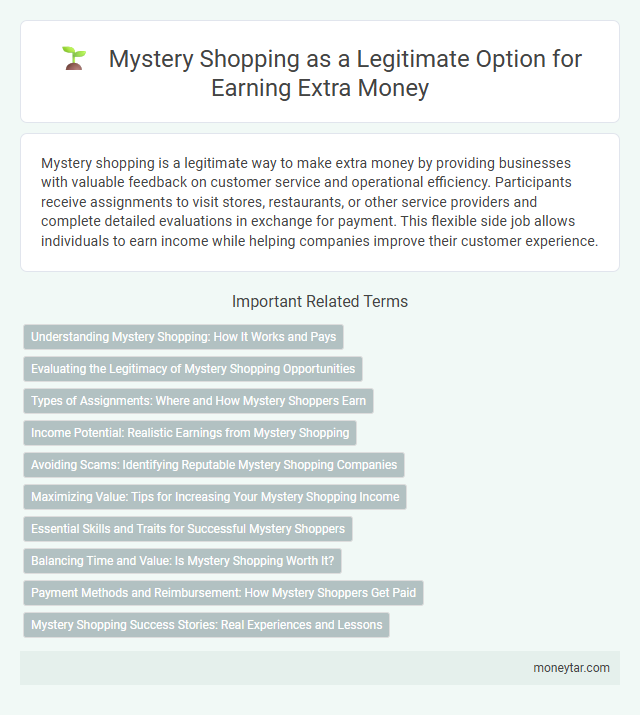 Mystery Shopping as a Legitimate Option for Earning Extra Money

Mystery shopping is a legitimate way to make extra money by providing businesses with valuable feedback on customer service and operational efficiency. Participants receive assignments to visit stores, restaurants, or other service providers and complete detailed evaluations in exchange for payment. This flexible side job allows individuals to earn income while helping companies improve their customer experience.

Important Related Terms

Understanding Mystery Shopping: How It Works and Pays

Evaluating the Legitimacy of Mystery Shopping Opportunities

Types of Assignments: Where and How Mystery Shoppers Earn

Income Potential: Realistic Earnings from Mystery Shopping

Avoiding Scams: Identifying Reputable Mystery Shopping Companies

Maximizing Value: Tips for Increasing Your Mystery Shopping Income

Essential Skills and Traits for Successful Mystery Shoppers

Balancing Time and Value: Is Mystery Shopping Worth It?

Payment Methods and Reimbursement: How Mystery Shoppers Get Paid

Mystery Shopping Success Stories: Real Experiences and Lessons

moneytar.com