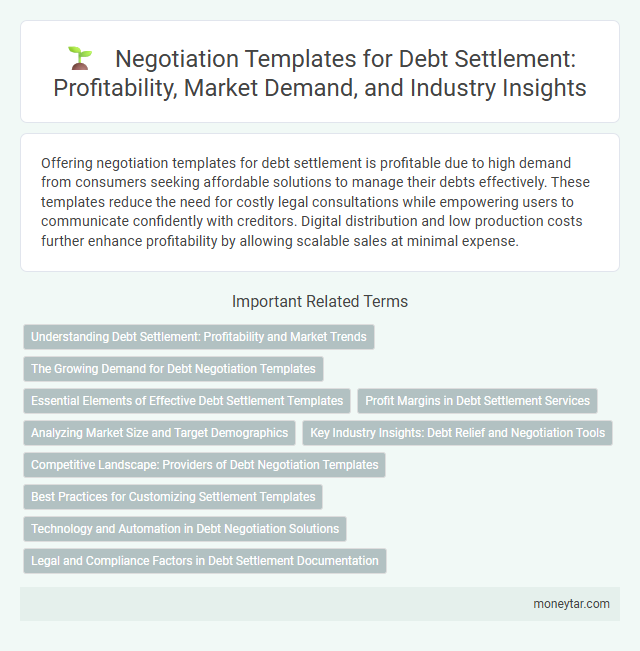 Negotiation Templates for Debt Settlement: Profitability, Market Demand, and Industry Insights

Offering negotiation templates for debt settlement is profitable due to high demand from consumers seeking affordable solutions to manage their debts effectively. These templates reduce the need for costly legal consultations while empowering users to communicate confidently with creditors. Digital distribution and low production costs further enhance profitability by allowing scalable sales at minimal expense.

Important Related Terms

Understanding Debt Settlement: Profitability and Market Trends

The Growing Demand for Debt Negotiation Templates

Essential Elements of Effective Debt Settlement Templates

Profit Margins in Debt Settlement Services

Analyzing Market Size and Target Demographics

Key Industry Insights: Debt Relief and Negotiation Tools

Competitive Landscape: Providers of Debt Negotiation Templates

Best Practices for Customizing Settlement Templates

Technology and Automation in Debt Negotiation Solutions

Legal and Compliance Factors in Debt Settlement Documentation

moneytar.com