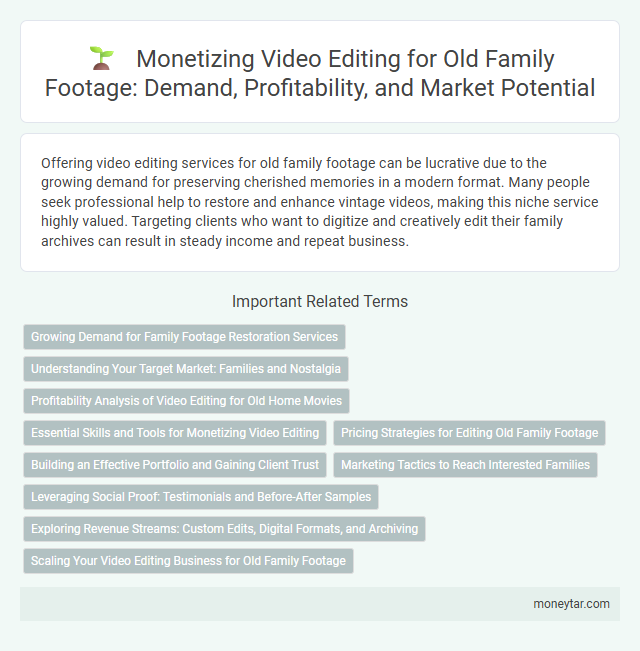 Monetizing Video Editing for Old Family Footage: Demand, Profitability, and Market Potential

Offering video editing services for old family footage can be lucrative due to the growing demand for preserving cherished memories in a modern format. Many people seek professional help to restore and enhance vintage videos, making this niche service highly valued. Targeting clients who want to digitize and creatively edit their family archives can result in steady income and repeat business.

Important Related Terms

Growing Demand for Family Footage Restoration Services

Understanding Your Target Market: Families and Nostalgia

Profitability Analysis of Video Editing for Old Home Movies

Essential Skills and Tools for Monetizing Video Editing

Pricing Strategies for Editing Old Family Footage

Building an Effective Portfolio and Gaining Client Trust

Marketing Tactics to Reach Interested Families

Leveraging Social Proof: Testimonials and Before-After Samples

Exploring Revenue Streams: Custom Edits, Digital Formats, and Archiving

Scaling Your Video Editing Business for Old Family Footage

moneytar.com