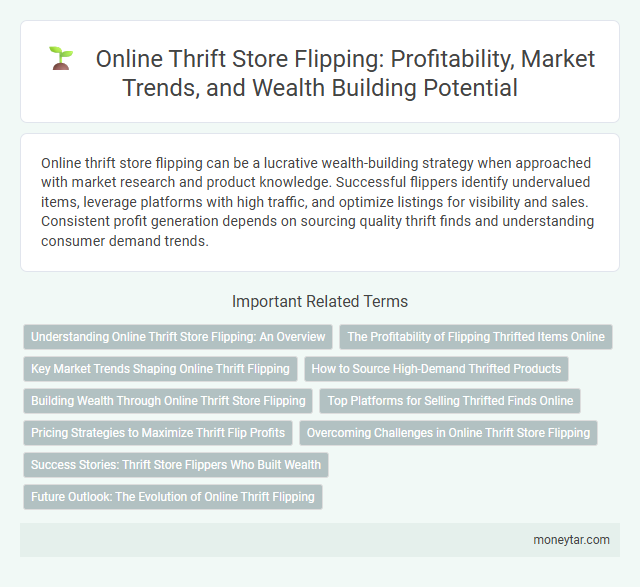 Online Thrift Store Flipping: Profitability, Market Trends, and Wealth Building Potential

Online thrift store flipping can be a lucrative wealth-building strategy when approached with market research and product knowledge. Successful flippers identify undervalued items, leverage platforms with high traffic, and optimize listings for visibility and sales. Consistent profit generation depends on sourcing quality thrift finds and understanding consumer demand trends.

Important Related Terms

Understanding Online Thrift Store Flipping: An Overview

The Profitability of Flipping Thrifted Items Online

Key Market Trends Shaping Online Thrift Flipping

How to Source High-Demand Thrifted Products

Building Wealth Through Online Thrift Store Flipping

Top Platforms for Selling Thrifted Finds Online

Pricing Strategies to Maximize Thrift Flip Profits

Overcoming Challenges in Online Thrift Store Flipping

Success Stories: Thrift Store Flippers Who Built Wealth

Future Outlook: The Evolution of Online Thrift Flipping

moneytar.com