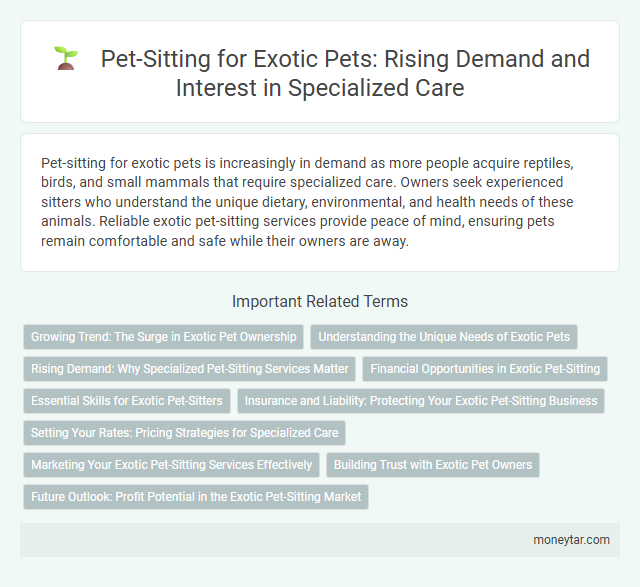 Pet-Sitting for Exotic Pets: Rising Demand and Interest in Specialized Care

Pet-sitting for exotic pets is increasingly in demand as more people acquire reptiles, birds, and small mammals that require specialized care. Owners seek experienced sitters who understand the unique dietary, environmental, and health needs of these animals. Reliable exotic pet-sitting services provide peace of mind, ensuring pets remain comfortable and safe while their owners are away.

Important Related Terms

Growing Trend: The Surge in Exotic Pet Ownership

Understanding the Unique Needs of Exotic Pets

Rising Demand: Why Specialized Pet-Sitting Services Matter

Financial Opportunities in Exotic Pet-Sitting

Essential Skills for Exotic Pet-Sitters

Insurance and Liability: Protecting Your Exotic Pet-Sitting Business

Setting Your Rates: Pricing Strategies for Specialized Care

Marketing Your Exotic Pet-Sitting Services Effectively

Building Trust with Exotic Pet Owners

Future Outlook: Profit Potential in the Exotic Pet-Sitting Market

moneytar.com