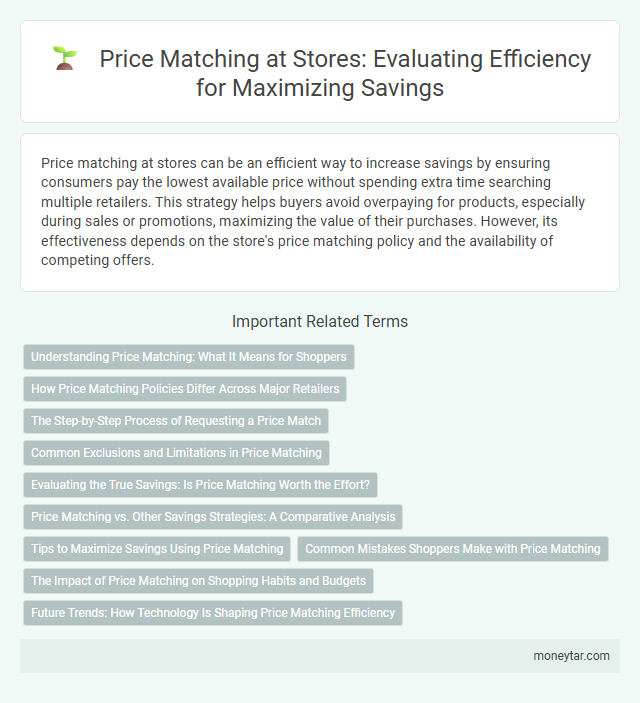 Price Matching at Stores: Evaluating Efficiency for Maximizing Savings

Price matching at stores can be an efficient way to increase savings by ensuring consumers pay the lowest available price without spending extra time searching multiple retailers. This strategy helps buyers avoid overpaying for products, especially during sales or promotions, maximizing the value of their purchases. However, its effectiveness depends on the store's price matching policy and the availability of competing offers.

Important Related Terms

Understanding Price Matching: What It Means for Shoppers

How Price Matching Policies Differ Across Major Retailers

The Step-by-Step Process of Requesting a Price Match

Common Exclusions and Limitations in Price Matching

Evaluating the True Savings: Is Price Matching Worth the Effort?

Price Matching vs. Other Savings Strategies: A Comparative Analysis

Tips to Maximize Savings Using Price Matching

Common Mistakes Shoppers Make with Price Matching

The Impact of Price Matching on Shopping Habits and Budgets

Future Trends: How Technology Is Shaping Price Matching Efficiency

moneytar.com