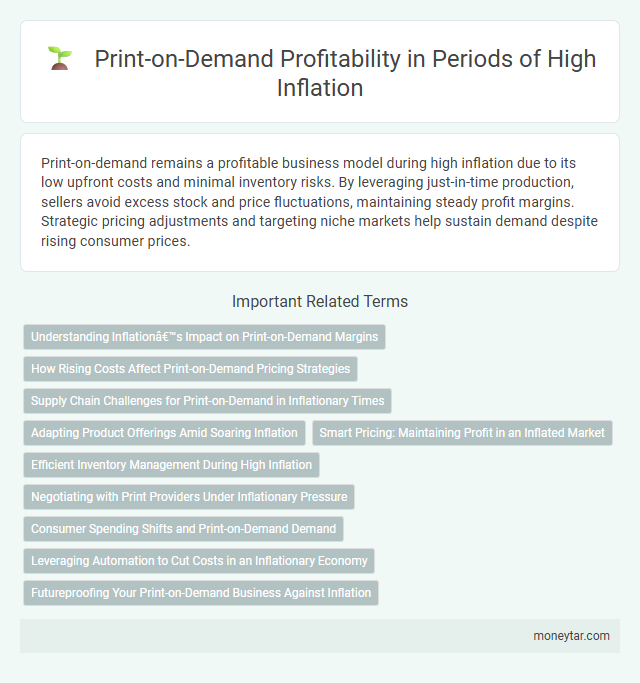 Print-on-Demand Profitability in Periods of High Inflation

Print-on-demand remains a profitable business model during high inflation due to its low upfront costs and minimal inventory risks. By leveraging just-in-time production, sellers avoid excess stock and price fluctuations, maintaining steady profit margins. Strategic pricing adjustments and targeting niche markets help sustain demand despite rising consumer prices.

Important Related Terms

Understanding Inflationâ€™s Impact on Print-on-Demand Margins

How Rising Costs Affect Print-on-Demand Pricing Strategies

Supply Chain Challenges for Print-on-Demand in Inflationary Times

Adapting Product Offerings Amid Soaring Inflation

Smart Pricing: Maintaining Profit in an Inflated Market

Efficient Inventory Management During High Inflation

Negotiating with Print Providers Under Inflationary Pressure

Consumer Spending Shifts and Print-on-Demand Demand

Leveraging Automation to Cut Costs in an Inflationary Economy

Futureproofing Your Print-on-Demand Business Against Inflation

moneytar.com