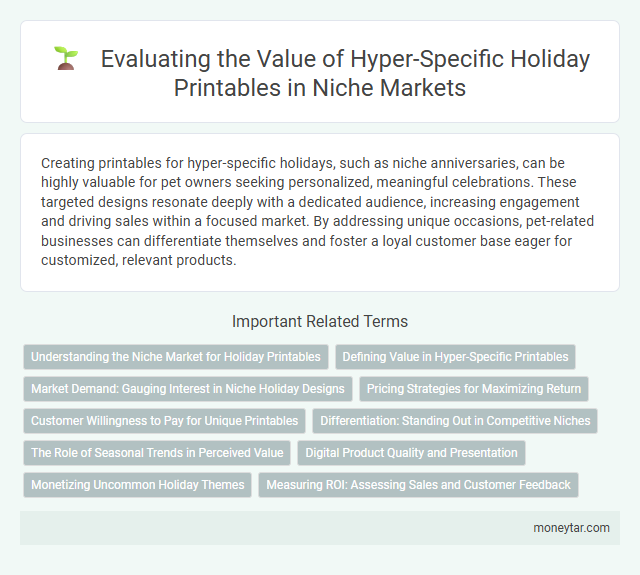 Evaluating the Value of Hyper-Specific Holiday Printables in Niche Markets

Creating printables for hyper-specific holidays, such as niche anniversaries, can be highly valuable for pet owners seeking personalized, meaningful celebrations. These targeted designs resonate deeply with a dedicated audience, increasing engagement and driving sales within a focused market. By addressing unique occasions, pet-related businesses can differentiate themselves and foster a loyal customer base eager for customized, relevant products.

Important Related Terms

Understanding the Niche Market for Holiday Printables

Defining Value in Hyper-Specific Printables

Market Demand: Gauging Interest in Niche Holiday Designs

Pricing Strategies for Maximizing Return

Customer Willingness to Pay for Unique Printables

Differentiation: Standing Out in Competitive Niches

The Role of Seasonal Trends in Perceived Value

Digital Product Quality and Presentation

Monetizing Uncommon Holiday Themes

Measuring ROI: Assessing Sales and Customer Feedback

moneytar.com