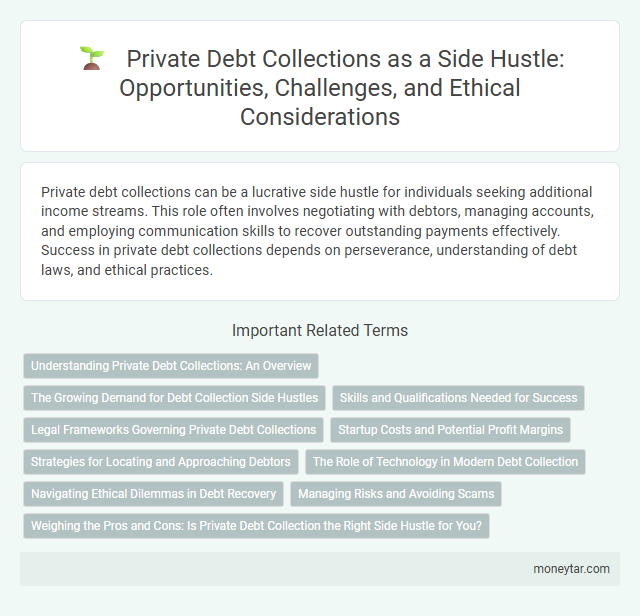 Private Debt Collections as a Side Hustle: Opportunities, Challenges, and Ethical Considerations

Private debt collections can be a lucrative side hustle for individuals seeking additional income streams. This role often involves negotiating with debtors, managing accounts, and employing communication skills to recover outstanding payments effectively. Success in private debt collections depends on perseverance, understanding of debt laws, and ethical practices.

Important Related Terms

Understanding Private Debt Collections: An Overview

The Growing Demand for Debt Collection Side Hustles

Skills and Qualifications Needed for Success

Legal Frameworks Governing Private Debt Collections

Startup Costs and Potential Profit Margins

Strategies for Locating and Approaching Debtors

The Role of Technology in Modern Debt Collection

Navigating Ethical Dilemmas in Debt Recovery

Managing Risks and Avoiding Scams

Weighing the Pros and Cons: Is Private Debt Collection the Right Side Hustle for You?

moneytar.com