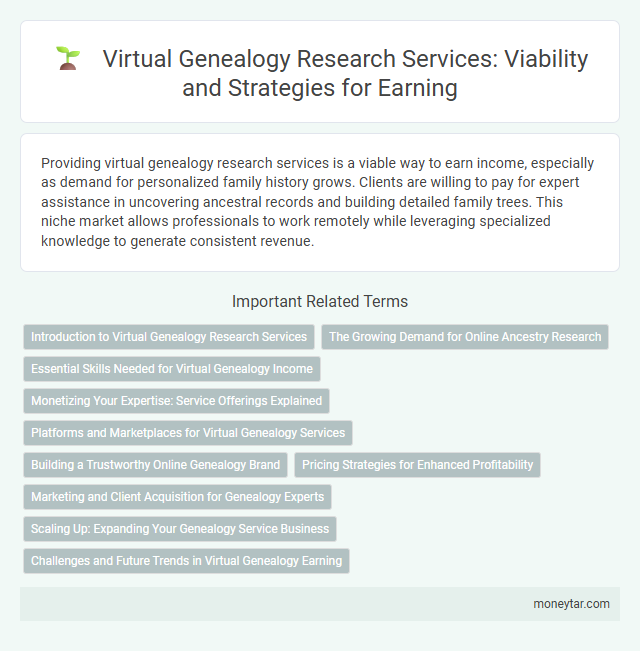 Virtual Genealogy Research Services: Viability and Strategies for Earning

Providing virtual genealogy research services is a viable way to earn income, especially as demand for personalized family history grows. Clients are willing to pay for expert assistance in uncovering ancestral records and building detailed family trees. This niche market allows professionals to work remotely while leveraging specialized knowledge to generate consistent revenue.

Important Related Terms

Introduction to Virtual Genealogy Research Services

The Growing Demand for Online Ancestry Research

Essential Skills Needed for Virtual Genealogy Income

Monetizing Your Expertise: Service Offerings Explained

Platforms and Marketplaces for Virtual Genealogy Services

Building a Trustworthy Online Genealogy Brand

Pricing Strategies for Enhanced Profitability

Marketing and Client Acquisition for Genealogy Experts

Scaling Up: Expanding Your Genealogy Service Business

Challenges and Future Trends in Virtual Genealogy Earning

moneytar.com