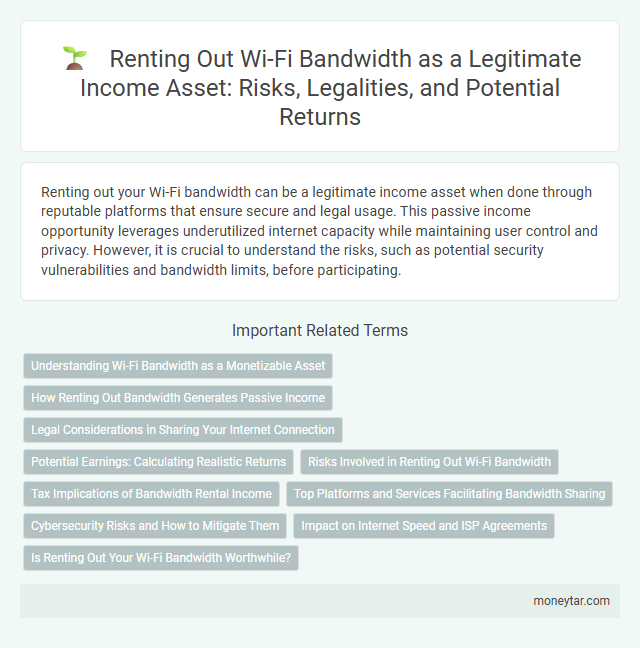 Renting Out Wi-Fi Bandwidth as a Legitimate Income Asset: Risks, Legalities, and Potential Returns

Renting out your Wi-Fi bandwidth can be a legitimate income asset when done through reputable platforms that ensure secure and legal usage. This passive income opportunity leverages underutilized internet capacity while maintaining user control and privacy. However, it is crucial to understand the risks, such as potential security vulnerabilities and bandwidth limits, before participating.

Important Related Terms

Understanding Wi-Fi Bandwidth as a Monetizable Asset

How Renting Out Bandwidth Generates Passive Income

Legal Considerations in Sharing Your Internet Connection

Potential Earnings: Calculating Realistic Returns

Risks Involved in Renting Out Wi-Fi Bandwidth

Tax Implications of Bandwidth Rental Income

Top Platforms and Services Facilitating Bandwidth Sharing

Cybersecurity Risks and How to Mitigate Them

Impact on Internet Speed and ISP Agreements

Is Renting Out Your Wi-Fi Bandwidth Worthwhile?

moneytar.com