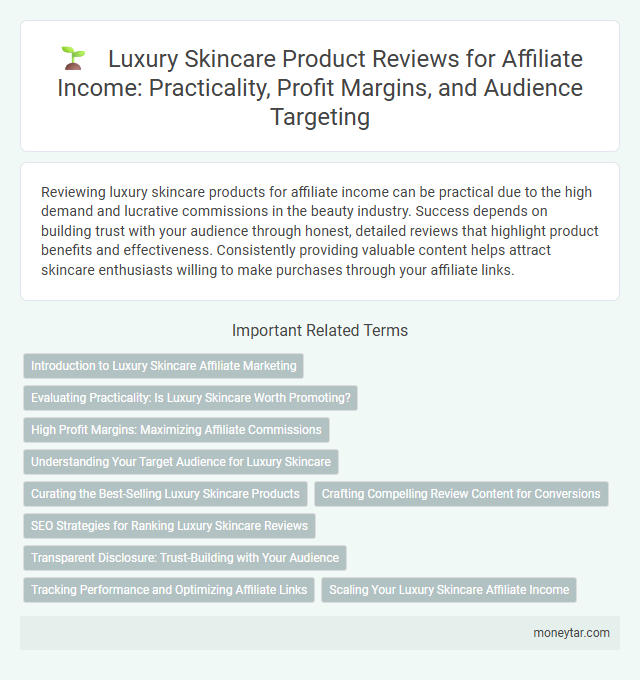 Luxury Skincare Product Reviews for Affiliate Income: Practicality, Profit Margins, and Audience Targeting

Reviewing luxury skincare products for affiliate income can be practical due to the high demand and lucrative commissions in the beauty industry. Success depends on building trust with your audience through honest, detailed reviews that highlight product benefits and effectiveness. Consistently providing valuable content helps attract skincare enthusiasts willing to make purchases through your affiliate links.

Important Related Terms

Introduction to Luxury Skincare Affiliate Marketing

Evaluating Practicality: Is Luxury Skincare Worth Promoting?

High Profit Margins: Maximizing Affiliate Commissions

Understanding Your Target Audience for Luxury Skincare

Curating the Best-Selling Luxury Skincare Products

Crafting Compelling Review Content for Conversions

SEO Strategies for Ranking Luxury Skincare Reviews

Transparent Disclosure: Trust-Building with Your Audience

Tracking Performance and Optimizing Affiliate Links

Scaling Your Luxury Skincare Affiliate Income

moneytar.com