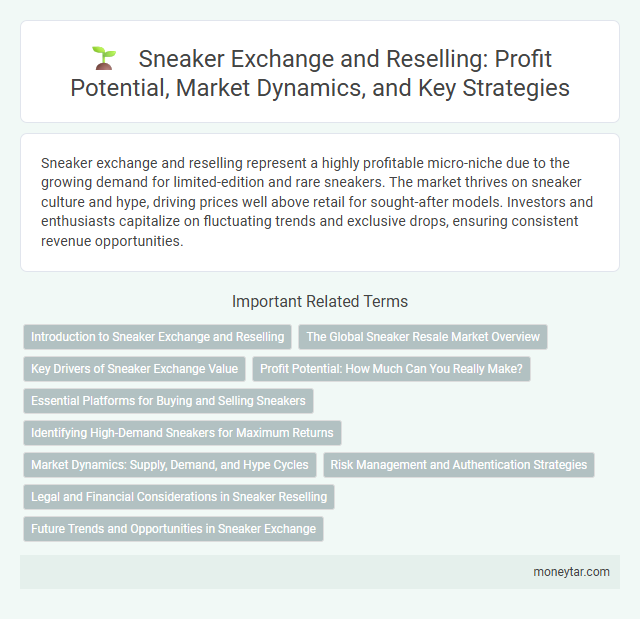 Sneaker Exchange and Reselling: Profit Potential, Market Dynamics, and Key Strategies

Sneaker exchange and reselling represent a highly profitable micro-niche due to the growing demand for limited-edition and rare sneakers. The market thrives on sneaker culture and hype, driving prices well above retail for sought-after models. Investors and enthusiasts capitalize on fluctuating trends and exclusive drops, ensuring consistent revenue opportunities.

Important Related Terms

Introduction to Sneaker Exchange and Reselling

The Global Sneaker Resale Market Overview

Key Drivers of Sneaker Exchange Value

Profit Potential: How Much Can You Really Make?

Essential Platforms for Buying and Selling Sneakers

Identifying High-Demand Sneakers for Maximum Returns

Market Dynamics: Supply, Demand, and Hype Cycles

Risk Management and Authentication Strategies

Legal and Financial Considerations in Sneaker Reselling

Future Trends and Opportunities in Sneaker Exchange

moneytar.com