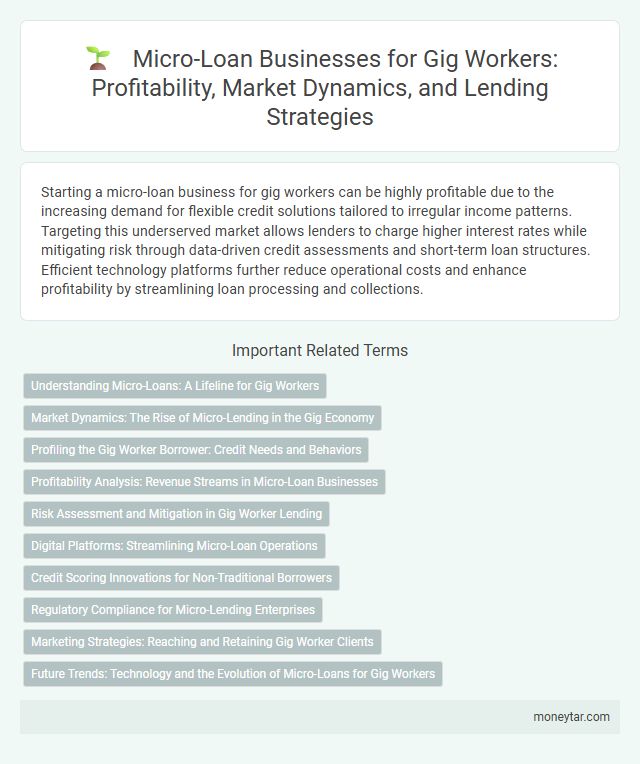 Micro-Loan Businesses for Gig Workers: Profitability, Market Dynamics, and Lending Strategies

Starting a micro-loan business for gig workers can be highly profitable due to the increasing demand for flexible credit solutions tailored to irregular income patterns. Targeting this underserved market allows lenders to charge higher interest rates while mitigating risk through data-driven credit assessments and short-term loan structures. Efficient technology platforms further reduce operational costs and enhance profitability by streamlining loan processing and collections.

Important Related Terms

Understanding Micro-Loans: A Lifeline for Gig Workers

Market Dynamics: The Rise of Micro-Lending in the Gig Economy

Profiling the Gig Worker Borrower: Credit Needs and Behaviors

Profitability Analysis: Revenue Streams in Micro-Loan Businesses

Risk Assessment and Mitigation in Gig Worker Lending

Digital Platforms: Streamlining Micro-Loan Operations

Credit Scoring Innovations for Non-Traditional Borrowers

Regulatory Compliance for Micro-Lending Enterprises

Marketing Strategies: Reaching and Retaining Gig Worker Clients

Future Trends: Technology and the Evolution of Micro-Loans for Gig Workers

moneytar.com