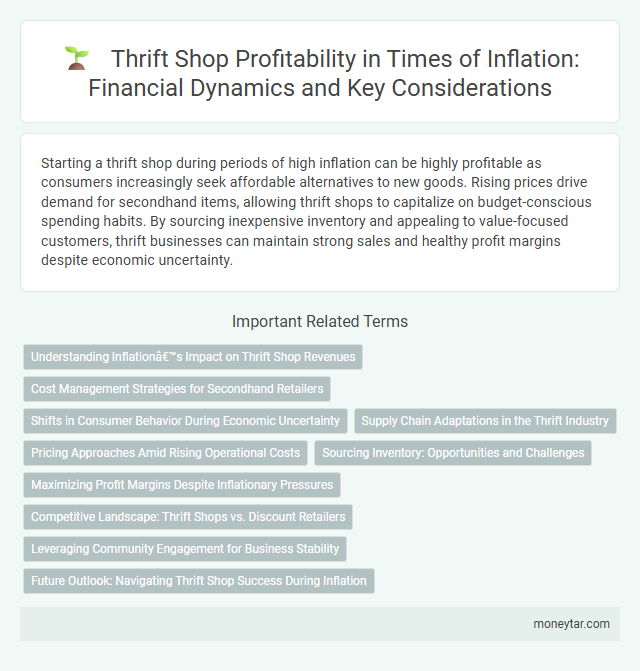 Thrift Shop Profitability in Times of Inflation: Financial Dynamics and Key Considerations

Starting a thrift shop during periods of high inflation can be highly profitable as consumers increasingly seek affordable alternatives to new goods. Rising prices drive demand for secondhand items, allowing thrift shops to capitalize on budget-conscious spending habits. By sourcing inexpensive inventory and appealing to value-focused customers, thrift businesses can maintain strong sales and healthy profit margins despite economic uncertainty.

Important Related Terms

Understanding Inflationâ€™s Impact on Thrift Shop Revenues

Cost Management Strategies for Secondhand Retailers

Shifts in Consumer Behavior During Economic Uncertainty

Supply Chain Adaptations in the Thrift Industry

Pricing Approaches Amid Rising Operational Costs

Sourcing Inventory: Opportunities and Challenges

Maximizing Profit Margins Despite Inflationary Pressures

Competitive Landscape: Thrift Shops vs. Discount Retailers

Leveraging Community Engagement for Business Stability

Future Outlook: Navigating Thrift Shop Success During Inflation

moneytar.com