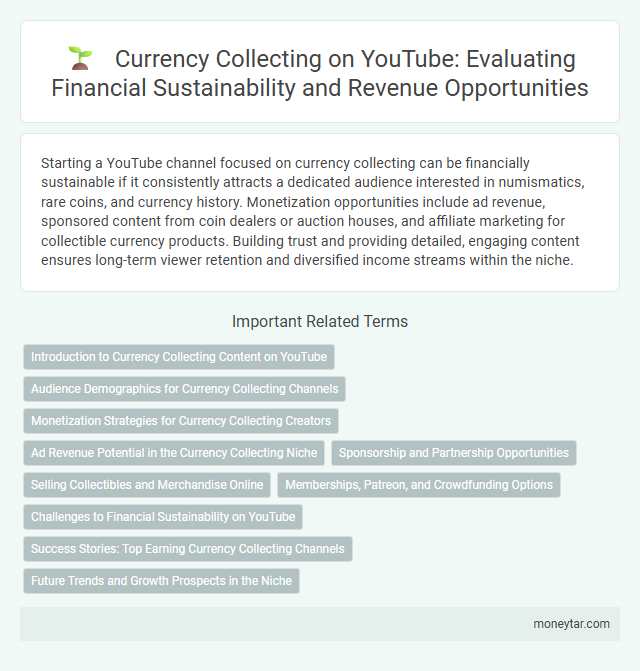 Currency Collecting on YouTube: Evaluating Financial Sustainability and Revenue Opportunities

Starting a YouTube channel focused on currency collecting can be financially sustainable if it consistently attracts a dedicated audience interested in numismatics, rare coins, and currency history. Monetization opportunities include ad revenue, sponsored content from coin dealers or auction houses, and affiliate marketing for collectible currency products. Building trust and providing detailed, engaging content ensures long-term viewer retention and diversified income streams within the niche.

Important Related Terms

Introduction to Currency Collecting Content on YouTube

Audience Demographics for Currency Collecting Channels

Monetization Strategies for Currency Collecting Creators

Ad Revenue Potential in the Currency Collecting Niche

Sponsorship and Partnership Opportunities

Selling Collectibles and Merchandise Online

Memberships, Patreon, and Crowdfunding Options

Challenges to Financial Sustainability on YouTube

Success Stories: Top Earning Currency Collecting Channels

Future Trends and Growth Prospects in the Niche

moneytar.com