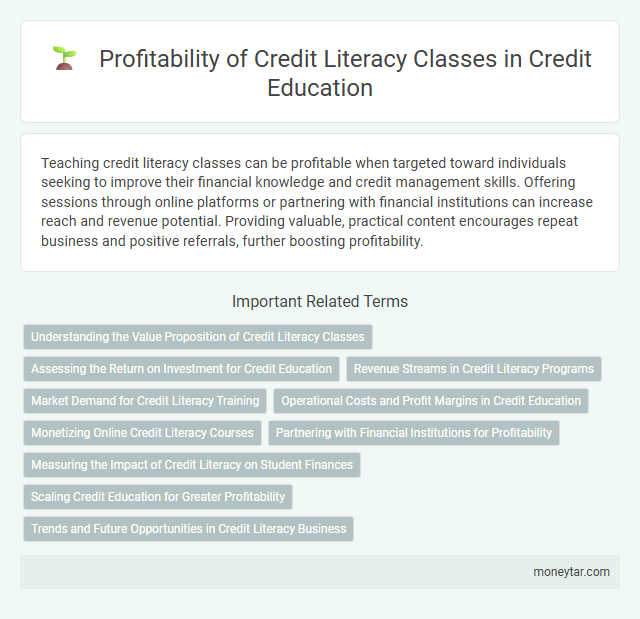 Profitability of Credit Literacy Classes in Credit Education

Teaching credit literacy classes can be profitable when targeted toward individuals seeking to improve their financial knowledge and credit management skills. Offering sessions through online platforms or partnering with financial institutions can increase reach and revenue potential. Providing valuable, practical content encourages repeat business and positive referrals, further boosting profitability.

Important Related Terms

Understanding the Value Proposition of Credit Literacy Classes

Assessing the Return on Investment for Credit Education

Revenue Streams in Credit Literacy Programs

Market Demand for Credit Literacy Training

Operational Costs and Profit Margins in Credit Education

Monetizing Online Credit Literacy Courses

Partnering with Financial Institutions for Profitability

Measuring the Impact of Credit Literacy on Student Finances

Scaling Credit Education for Greater Profitability

Trends and Future Opportunities in Credit Literacy Business

moneytar.com