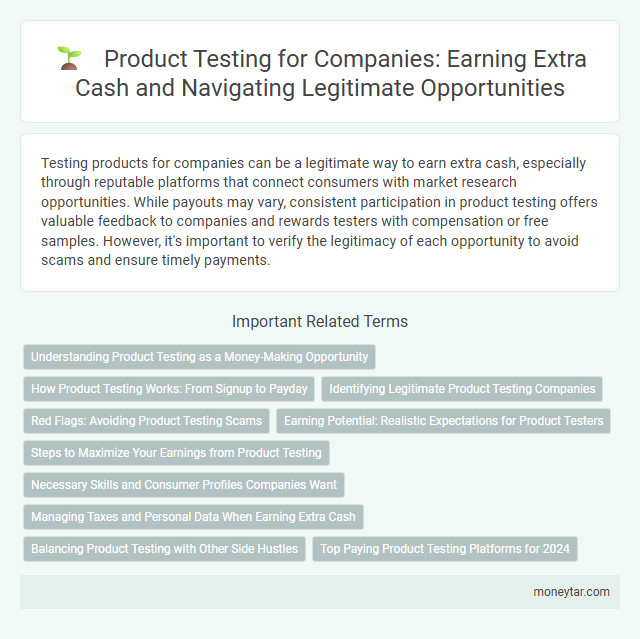 Product Testing for Companies: Earning Extra Cash and Navigating Legitimate Opportunities

Testing products for companies can be a legitimate way to earn extra cash, especially through reputable platforms that connect consumers with market research opportunities. While payouts may vary, consistent participation in product testing offers valuable feedback to companies and rewards testers with compensation or free samples. However, it's important to verify the legitimacy of each opportunity to avoid scams and ensure timely payments.

Important Related Terms

Understanding Product Testing as a Money-Making Opportunity

How Product Testing Works: From Signup to Payday

Identifying Legitimate Product Testing Companies

Red Flags: Avoiding Product Testing Scams

Earning Potential: Realistic Expectations for Product Testers

Steps to Maximize Your Earnings from Product Testing

Necessary Skills and Consumer Profiles Companies Want

Managing Taxes and Personal Data When Earning Extra Cash

Balancing Product Testing with Other Side Hustles

Top Paying Product Testing Platforms for 2024

moneytar.com