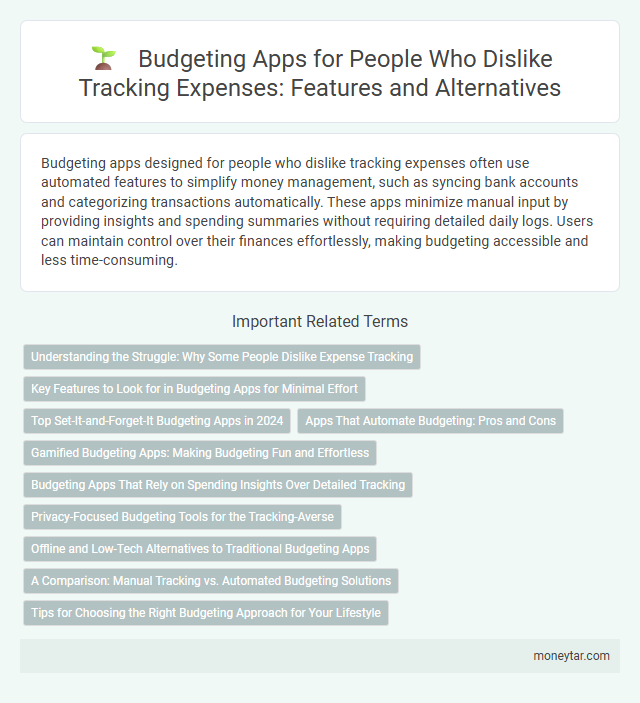 Budgeting Apps for People Who Dislike Tracking Expenses: Features and Alternatives

Budgeting apps designed for people who dislike tracking expenses often use automated features to simplify money management, such as syncing bank accounts and categorizing transactions automatically. These apps minimize manual input by providing insights and spending summaries without requiring detailed daily logs. Users can maintain control over their finances effortlessly, making budgeting accessible and less time-consuming.

Important Related Terms

Understanding the Struggle: Why Some People Dislike Expense Tracking

Key Features to Look for in Budgeting Apps for Minimal Effort

Top Set-It-and-Forget-It Budgeting Apps in 2024

Apps That Automate Budgeting: Pros and Cons

Gamified Budgeting Apps: Making Budgeting Fun and Effortless

Budgeting Apps That Rely on Spending Insights Over Detailed Tracking

Privacy-Focused Budgeting Tools for the Tracking-Averse

Offline and Low-Tech Alternatives to Traditional Budgeting Apps

A Comparison: Manual Tracking vs. Automated Budgeting Solutions

Tips for Choosing the Right Budgeting Approach for Your Lifestyle

moneytar.com