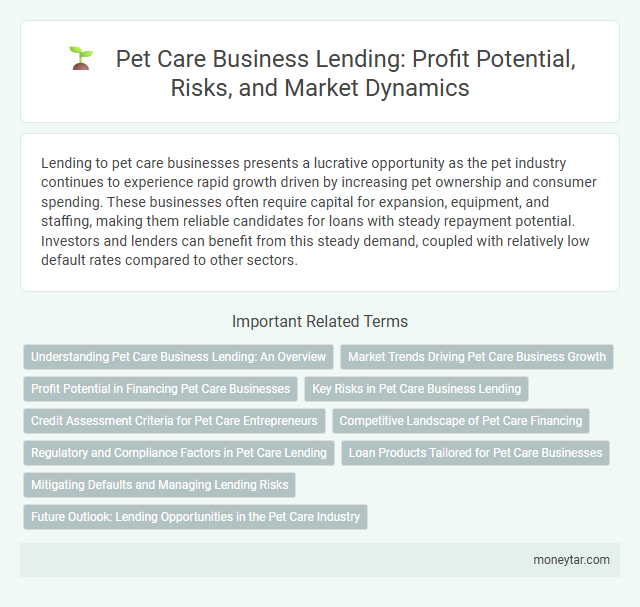 Pet Care Business Lending: Profit Potential, Risks, and Market Dynamics

Lending to pet care businesses presents a lucrative opportunity as the pet industry continues to experience rapid growth driven by increasing pet ownership and consumer spending. These businesses often require capital for expansion, equipment, and staffing, making them reliable candidates for loans with steady repayment potential. Investors and lenders can benefit from this steady demand, coupled with relatively low default rates compared to other sectors.

Important Related Terms

Understanding Pet Care Business Lending: An Overview

Market Trends Driving Pet Care Business Growth

Profit Potential in Financing Pet Care Businesses

Key Risks in Pet Care Business Lending

Credit Assessment Criteria for Pet Care Entrepreneurs

Competitive Landscape of Pet Care Financing

Regulatory and Compliance Factors in Pet Care Lending

Loan Products Tailored for Pet Care Businesses

Mitigating Defaults and Managing Lending Risks

Future Outlook: Lending Opportunities in the Pet Care Industry

moneytar.com