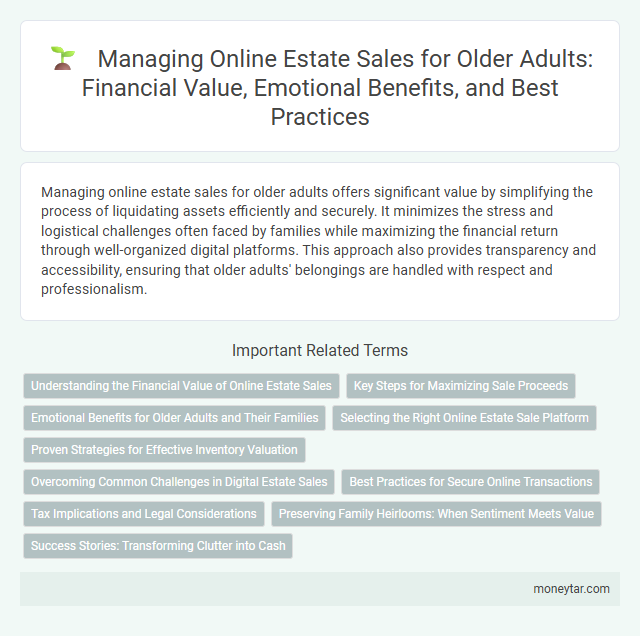 Managing Online Estate Sales for Older Adults: Financial Value, Emotional Benefits, and Best Practices

Managing online estate sales for older adults offers significant value by simplifying the process of liquidating assets efficiently and securely. It minimizes the stress and logistical challenges often faced by families while maximizing the financial return through well-organized digital platforms. This approach also provides transparency and accessibility, ensuring that older adults' belongings are handled with respect and professionalism.

Important Related Terms

Understanding the Financial Value of Online Estate Sales

Key Steps for Maximizing Sale Proceeds

Emotional Benefits for Older Adults and Their Families

Selecting the Right Online Estate Sale Platform

Proven Strategies for Effective Inventory Valuation

Overcoming Common Challenges in Digital Estate Sales

Best Practices for Secure Online Transactions

Tax Implications and Legal Considerations

Preserving Family Heirlooms: When Sentiment Meets Value

Success Stories: Transforming Clutter into Cash

moneytar.com