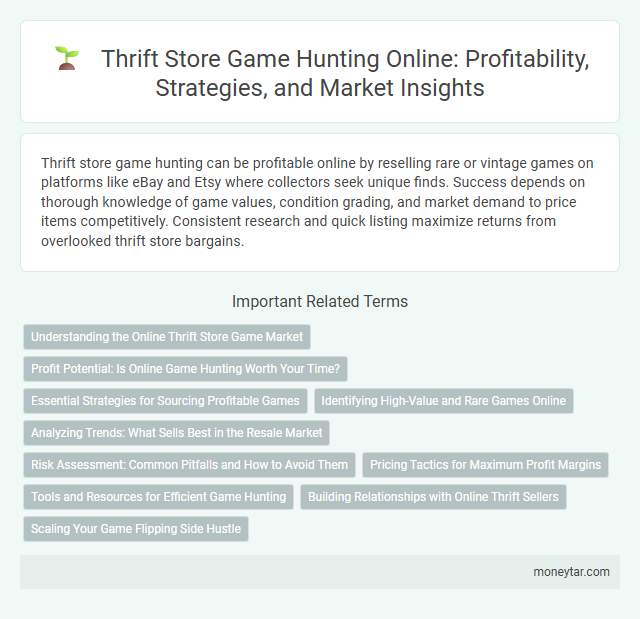 Thrift Store Game Hunting Online: Profitability, Strategies, and Market Insights

Thrift store game hunting can be profitable online by reselling rare or vintage games on platforms like eBay and Etsy where collectors seek unique finds. Success depends on thorough knowledge of game values, condition grading, and market demand to price items competitively. Consistent research and quick listing maximize returns from overlooked thrift store bargains.

Important Related Terms

Understanding the Online Thrift Store Game Market

Profit Potential: Is Online Game Hunting Worth Your Time?

Essential Strategies for Sourcing Profitable Games

Identifying High-Value and Rare Games Online

Analyzing Trends: What Sells Best in the Resale Market

Risk Assessment: Common Pitfalls and How to Avoid Them

Pricing Tactics for Maximum Profit Margins

Tools and Resources for Efficient Game Hunting

Building Relationships with Online Thrift Sellers

Scaling Your Game Flipping Side Hustle

moneytar.com