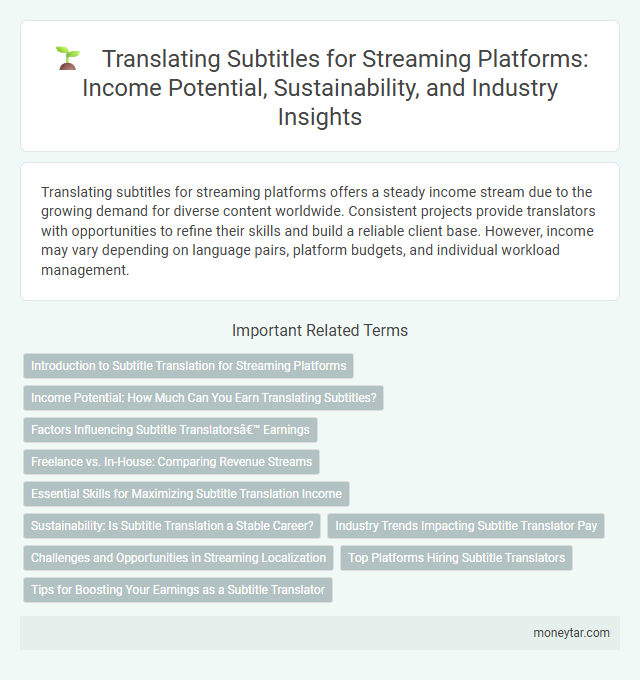 Translating Subtitles for Streaming Platforms: Income Potential, Sustainability, and Industry Insights

Translating subtitles for streaming platforms offers a steady income stream due to the growing demand for diverse content worldwide. Consistent projects provide translators with opportunities to refine their skills and build a reliable client base. However, income may vary depending on language pairs, platform budgets, and individual workload management.

Important Related Terms

Introduction to Subtitle Translation for Streaming Platforms

Income Potential: How Much Can You Earn Translating Subtitles?

Factors Influencing Subtitle Translatorsâ€™ Earnings

Freelance vs. In-House: Comparing Revenue Streams

Essential Skills for Maximizing Subtitle Translation Income

Sustainability: Is Subtitle Translation a Stable Career?

Industry Trends Impacting Subtitle Translator Pay

Challenges and Opportunities in Streaming Localization

Top Platforms Hiring Subtitle Translators

Tips for Boosting Your Earnings as a Subtitle Translator

moneytar.com