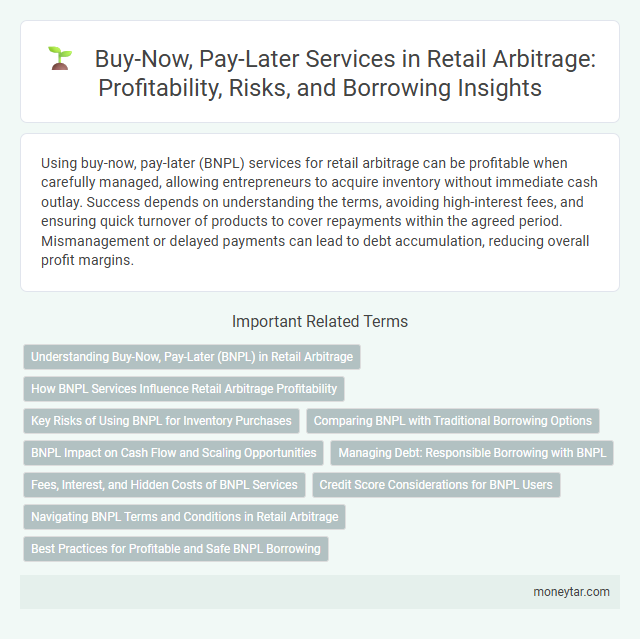 Buy-Now, Pay-Later Services in Retail Arbitrage: Profitability, Risks, and Borrowing Insights

Using buy-now, pay-later (BNPL) services for retail arbitrage can be profitable when carefully managed, allowing entrepreneurs to acquire inventory without immediate cash outlay. Success depends on understanding the terms, avoiding high-interest fees, and ensuring quick turnover of products to cover repayments within the agreed period. Mismanagement or delayed payments can lead to debt accumulation, reducing overall profit margins.

Important Related Terms

Understanding Buy-Now, Pay-Later (BNPL) in Retail Arbitrage

How BNPL Services Influence Retail Arbitrage Profitability

Key Risks of Using BNPL for Inventory Purchases

Comparing BNPL with Traditional Borrowing Options

BNPL Impact on Cash Flow and Scaling Opportunities

Managing Debt: Responsible Borrowing with BNPL

Fees, Interest, and Hidden Costs of BNPL Services

Credit Score Considerations for BNPL Users

Navigating BNPL Terms and Conditions in Retail Arbitrage

Best Practices for Profitable and Safe BNPL Borrowing

moneytar.com