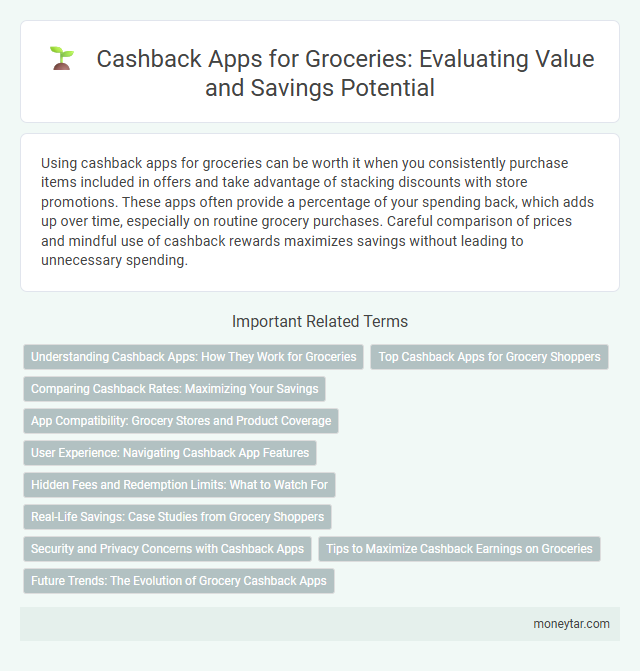 Cashback Apps for Groceries: Evaluating Value and Savings Potential

Using cashback apps for groceries can be worth it when you consistently purchase items included in offers and take advantage of stacking discounts with store promotions. These apps often provide a percentage of your spending back, which adds up over time, especially on routine grocery purchases. Careful comparison of prices and mindful use of cashback rewards maximizes savings without leading to unnecessary spending.

Important Related Terms

Understanding Cashback Apps: How They Work for Groceries

Top Cashback Apps for Grocery Shoppers

Comparing Cashback Rates: Maximizing Your Savings

App Compatibility: Grocery Stores and Product Coverage

User Experience: Navigating Cashback App Features

Hidden Fees and Redemption Limits: What to Watch For

Real-Life Savings: Case Studies from Grocery Shoppers

Security and Privacy Concerns with Cashback Apps

Tips to Maximize Cashback Earnings on Groceries

Future Trends: The Evolution of Grocery Cashback Apps

moneytar.com