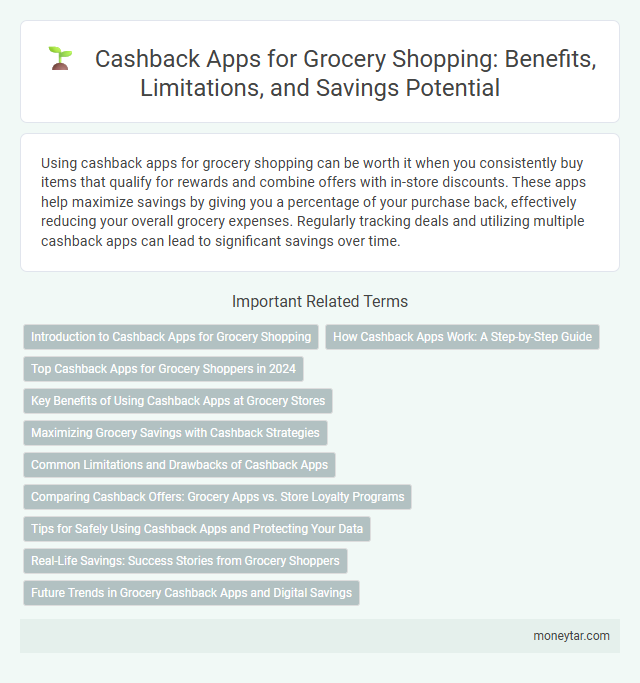 Cashback Apps for Grocery Shopping: Benefits, Limitations, and Savings Potential

Using cashback apps for grocery shopping can be worth it when you consistently buy items that qualify for rewards and combine offers with in-store discounts. These apps help maximize savings by giving you a percentage of your purchase back, effectively reducing your overall grocery expenses. Regularly tracking deals and utilizing multiple cashback apps can lead to significant savings over time.

Important Related Terms

Introduction to Cashback Apps for Grocery Shopping

How Cashback Apps Work: A Step-by-Step Guide

Top Cashback Apps for Grocery Shoppers in 2024

Key Benefits of Using Cashback Apps at Grocery Stores

Maximizing Grocery Savings with Cashback Strategies

Common Limitations and Drawbacks of Cashback Apps

Comparing Cashback Offers: Grocery Apps vs. Store Loyalty Programs

Tips for Safely Using Cashback Apps and Protecting Your Data

Real-Life Savings: Success Stories from Grocery Shoppers

Future Trends in Grocery Cashback Apps and Digital Savings

moneytar.com